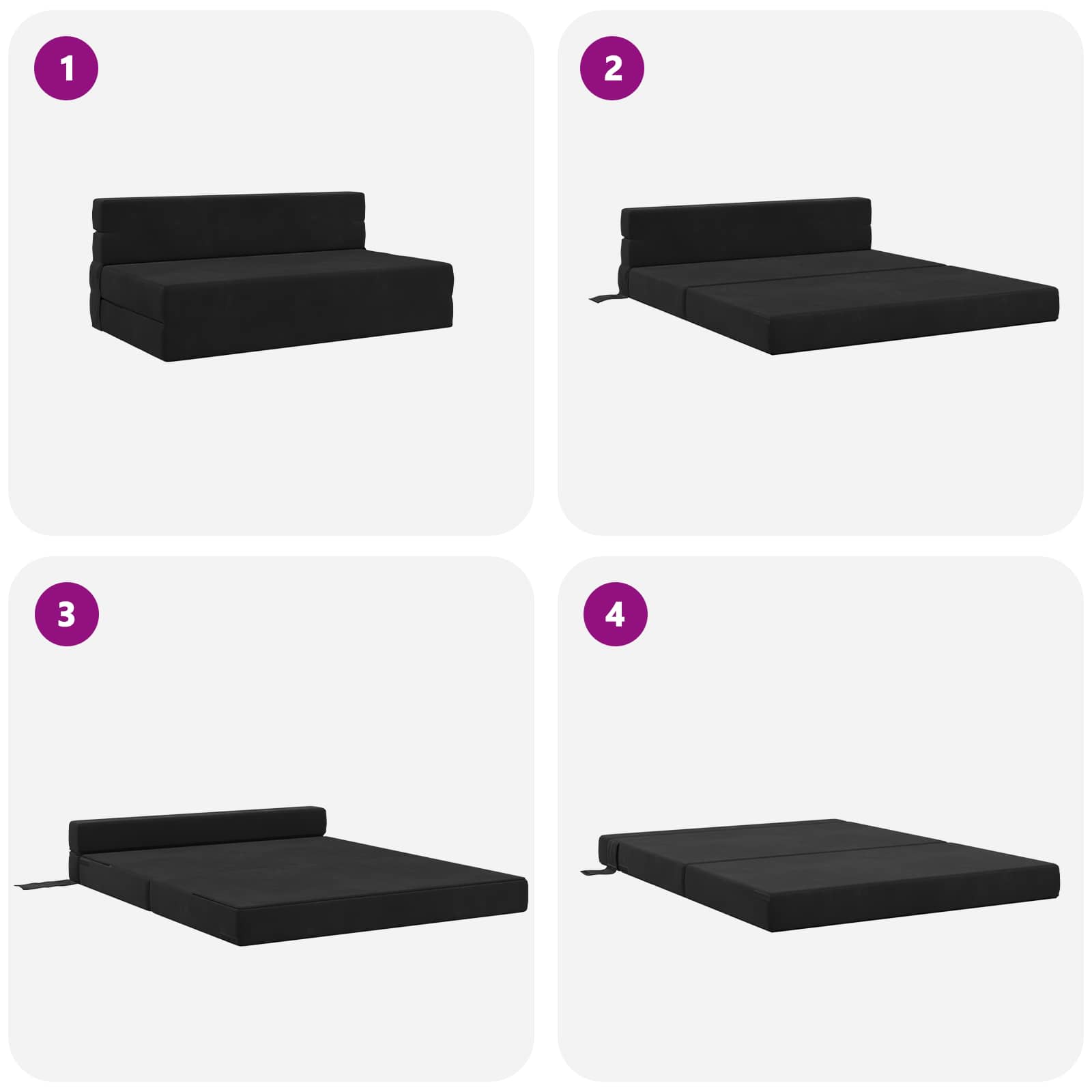 1

2

3

4