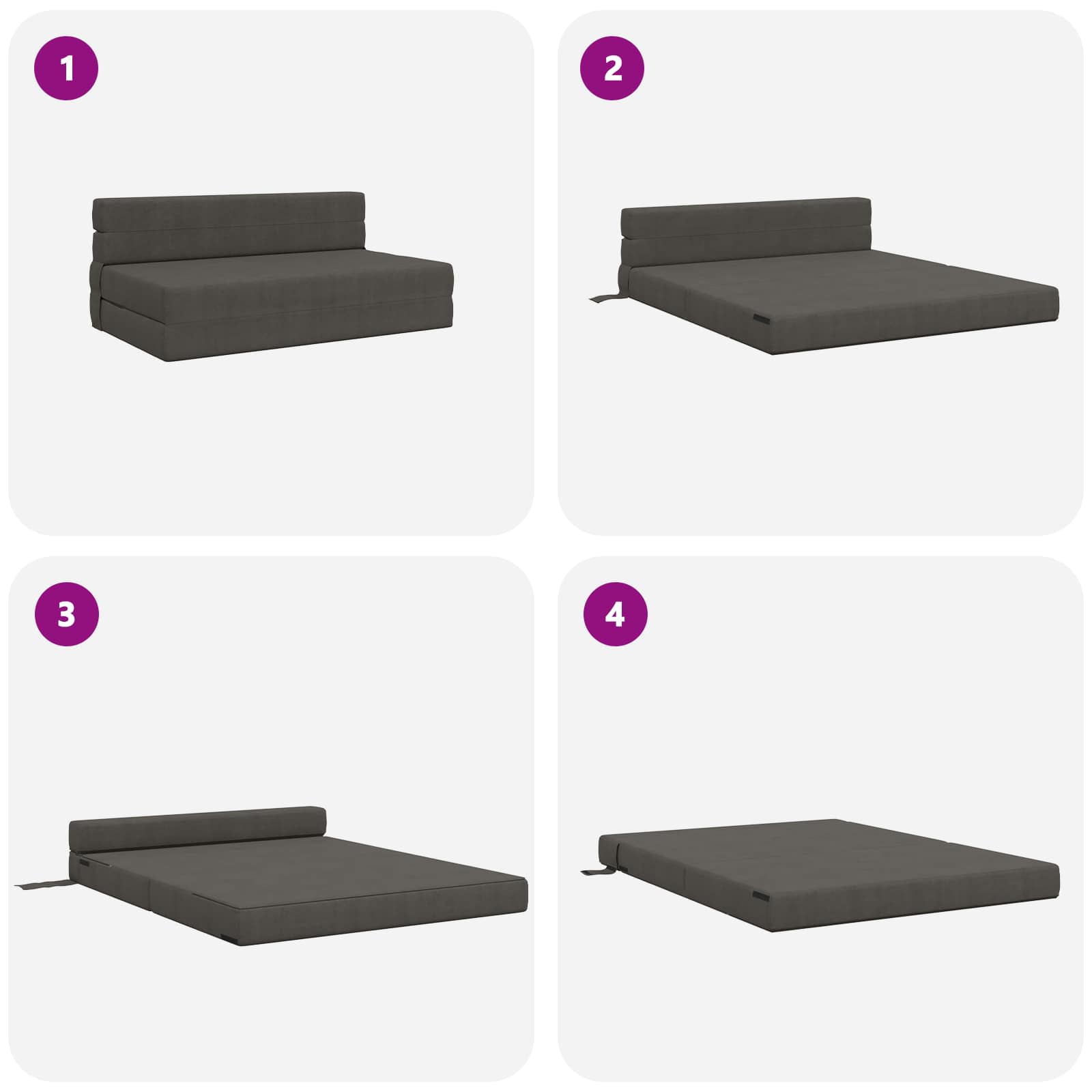 1

2

3

4