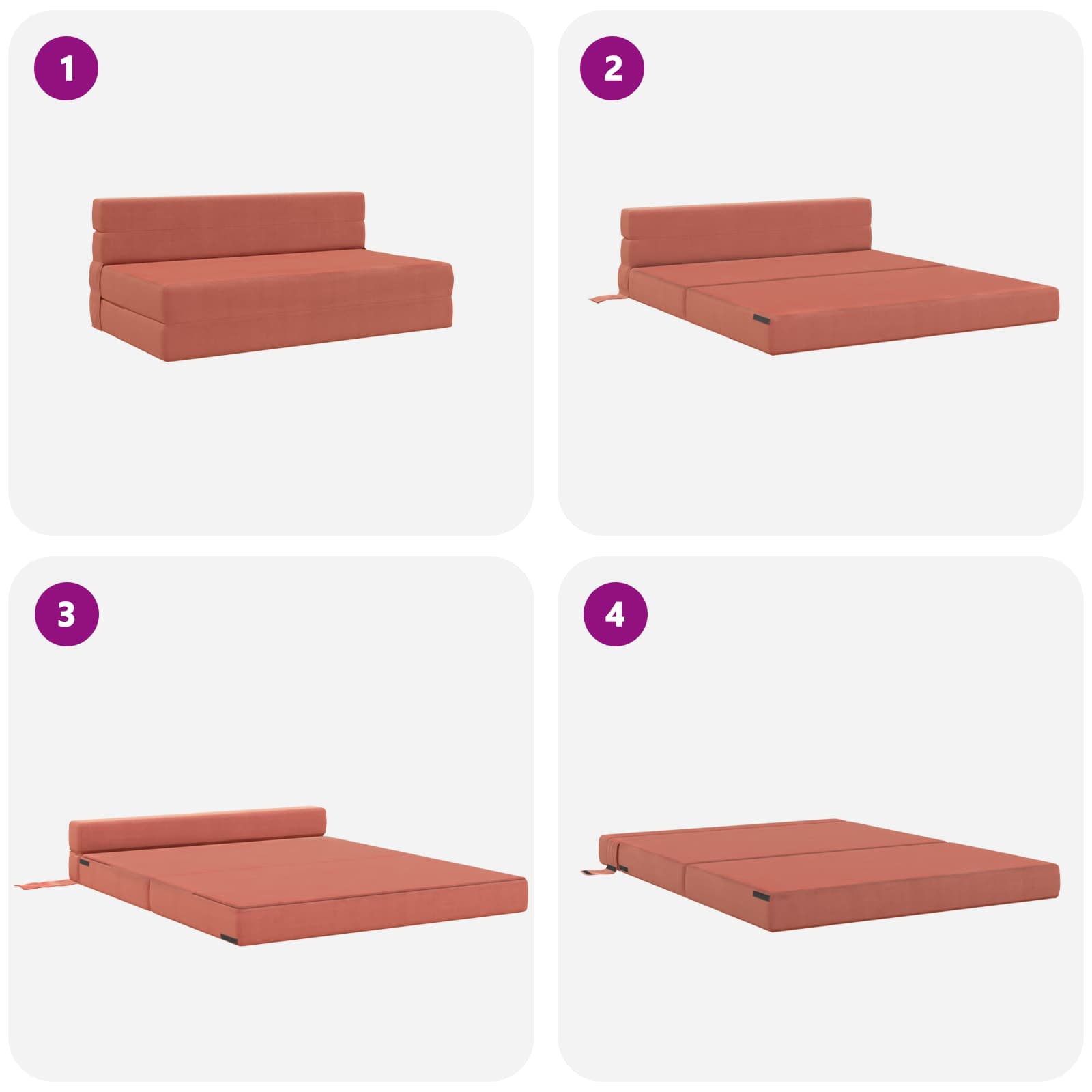 1

2

3

4