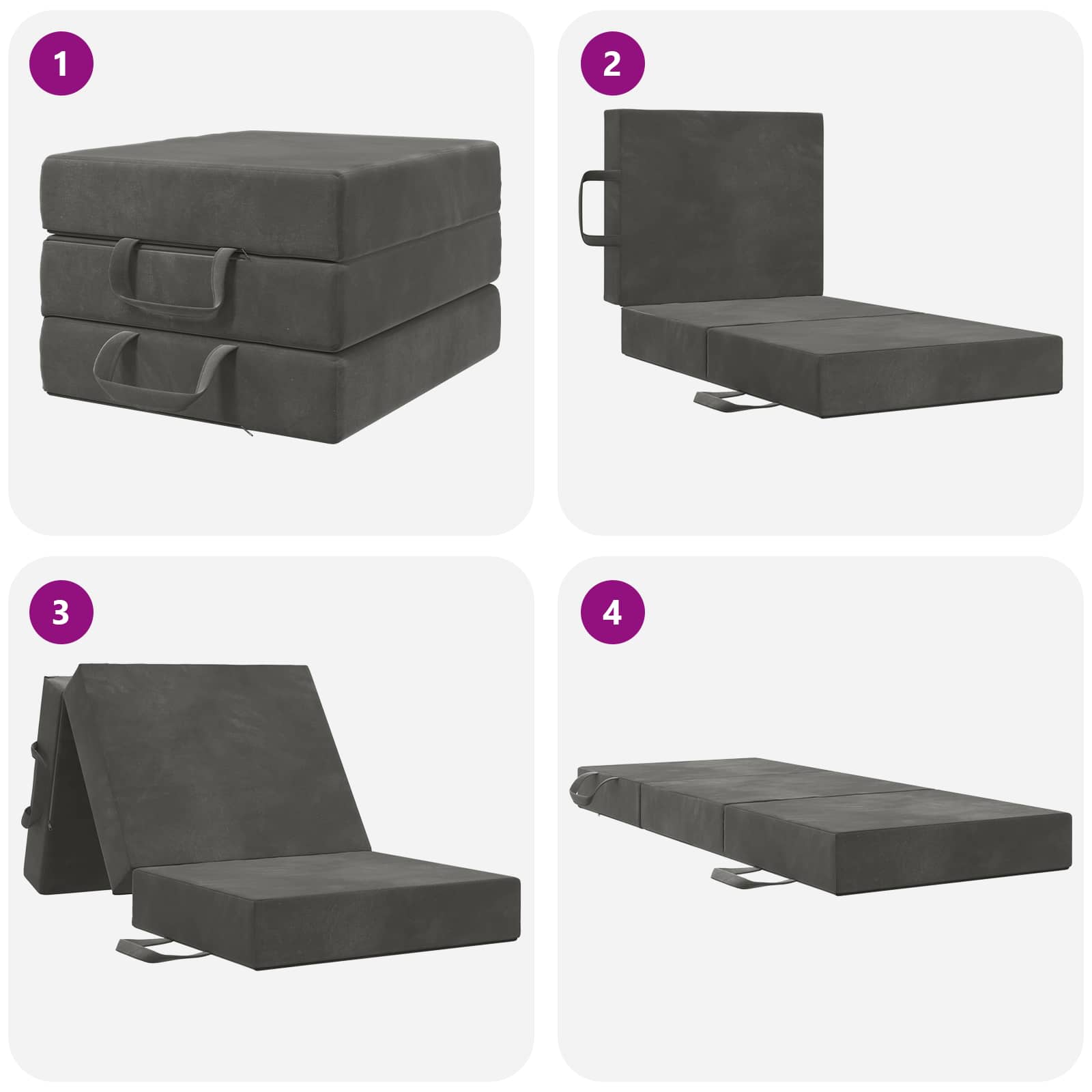 1

2

3

4