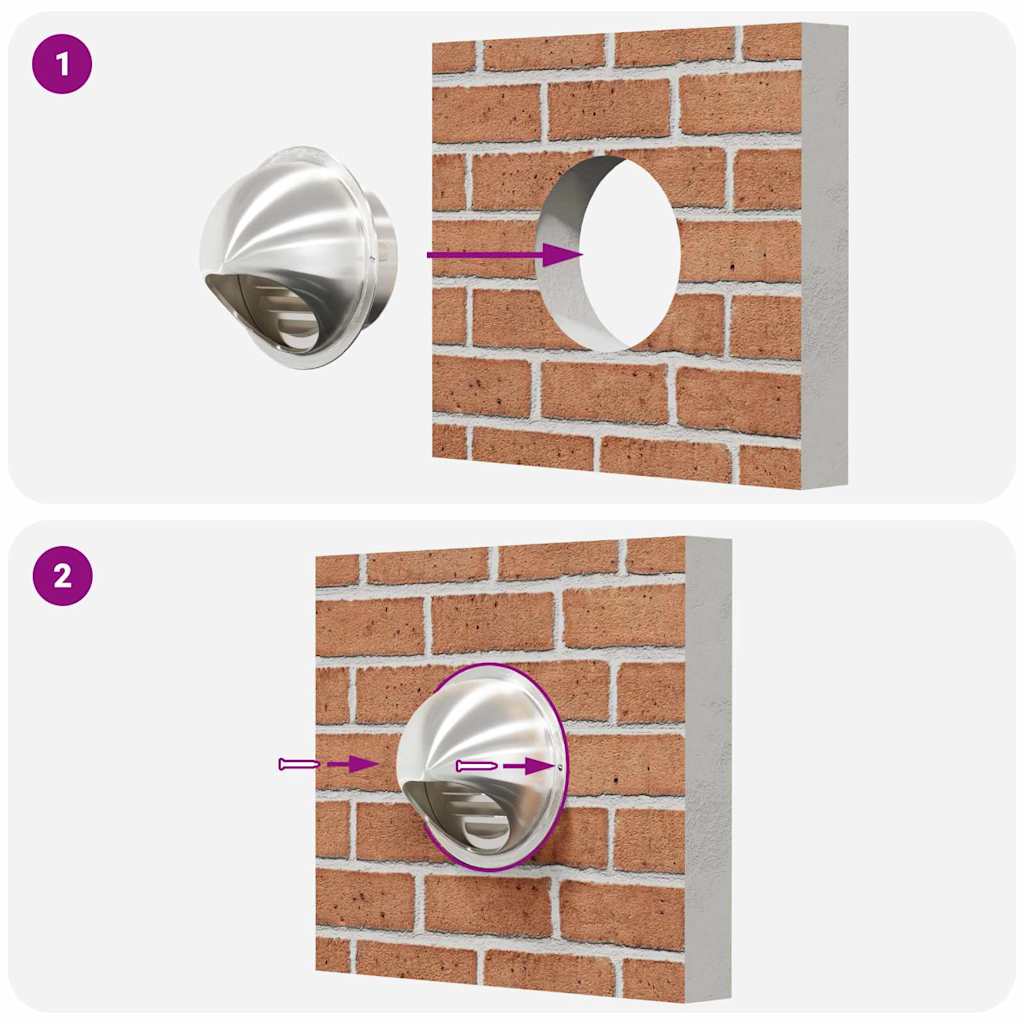 1

2