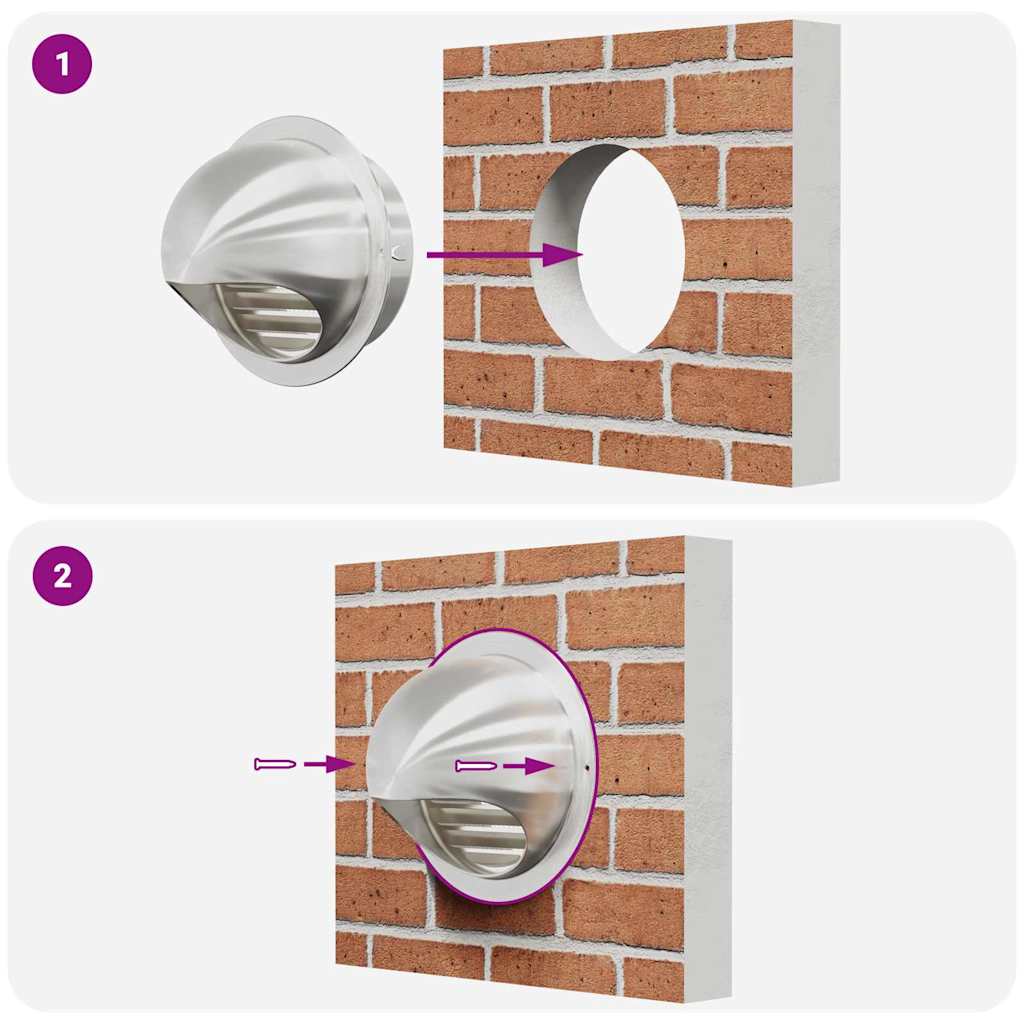 1

2