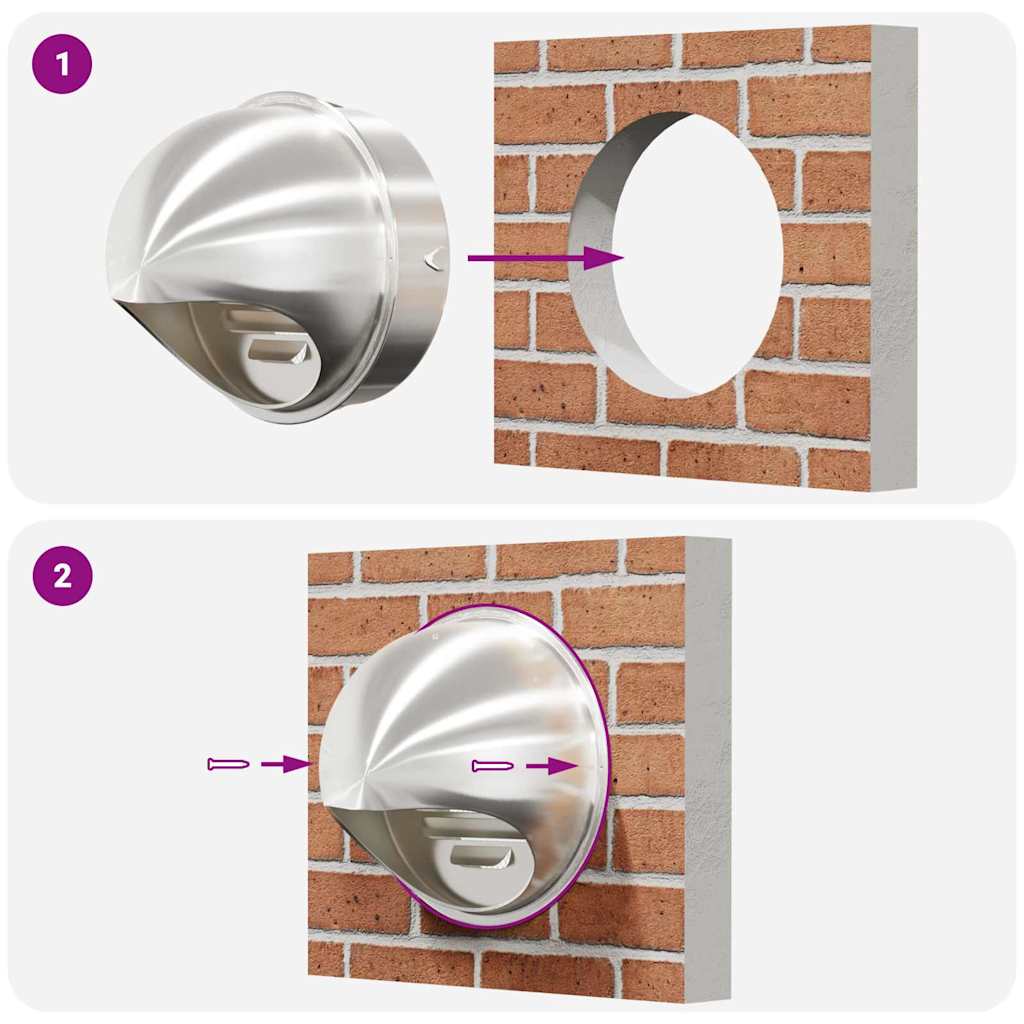 1

2