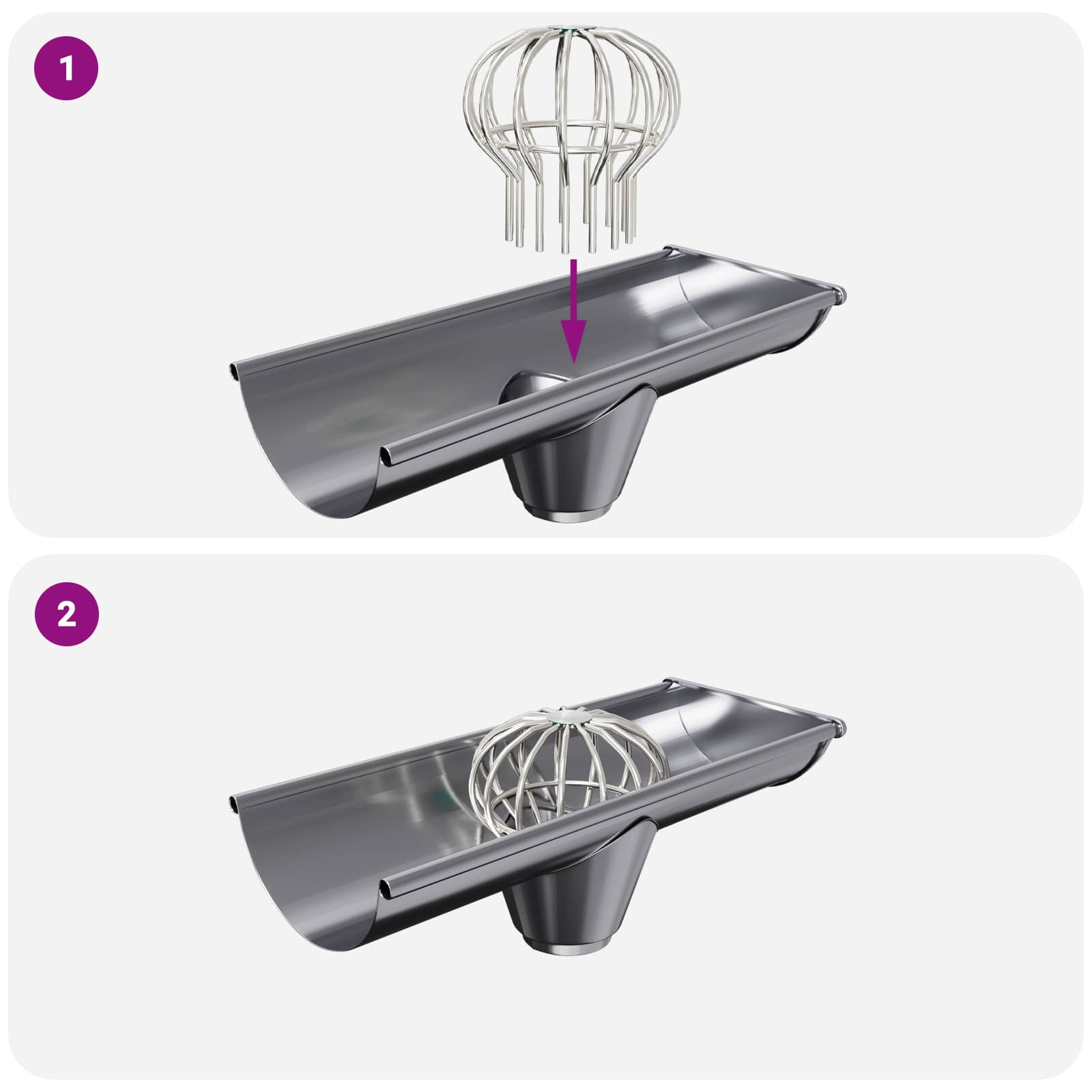 1

2