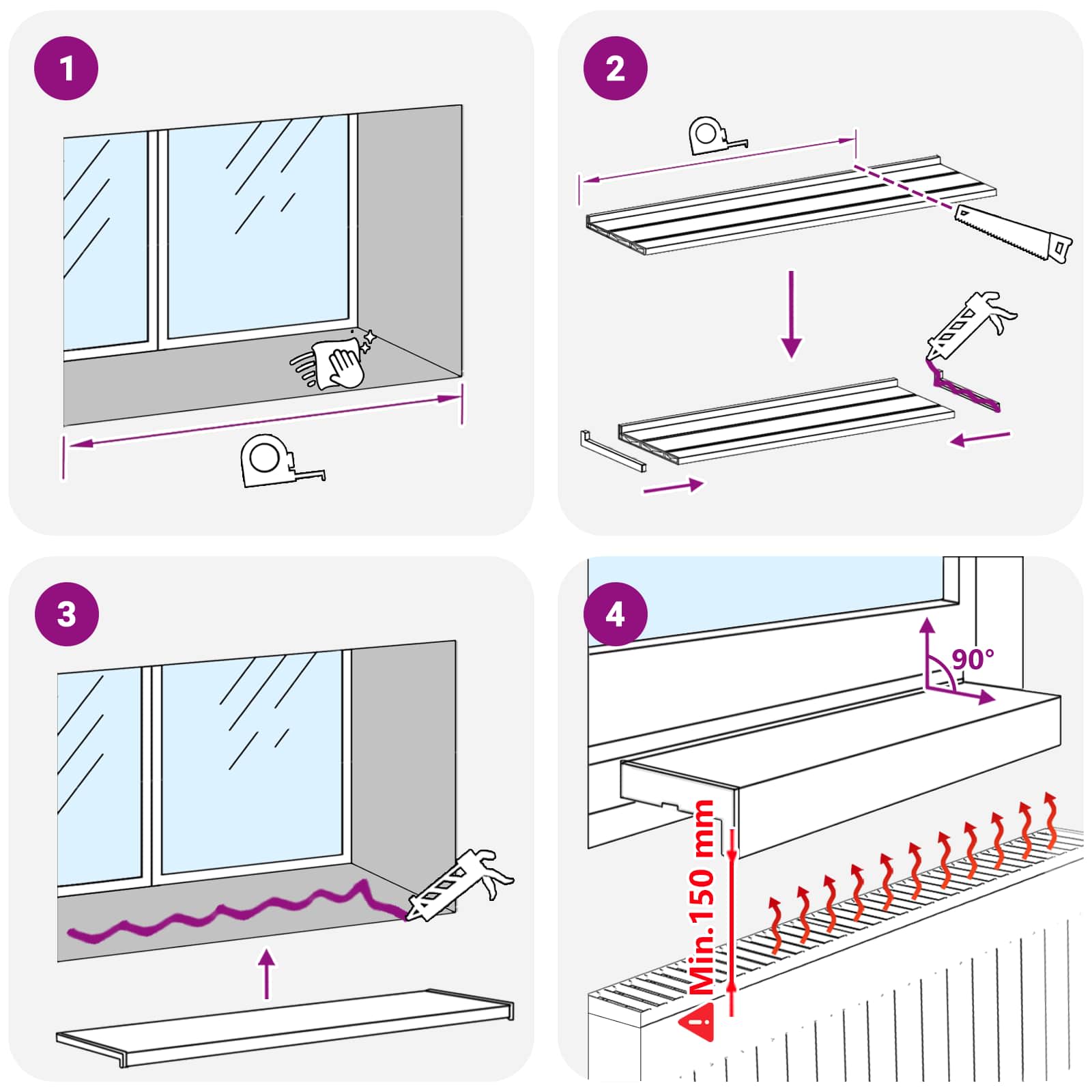 1

2

3

4

90°

Min.150 mm

!