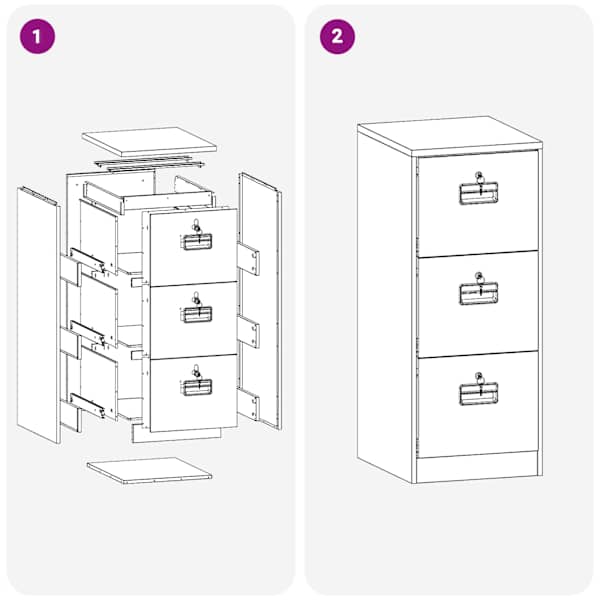 1

2