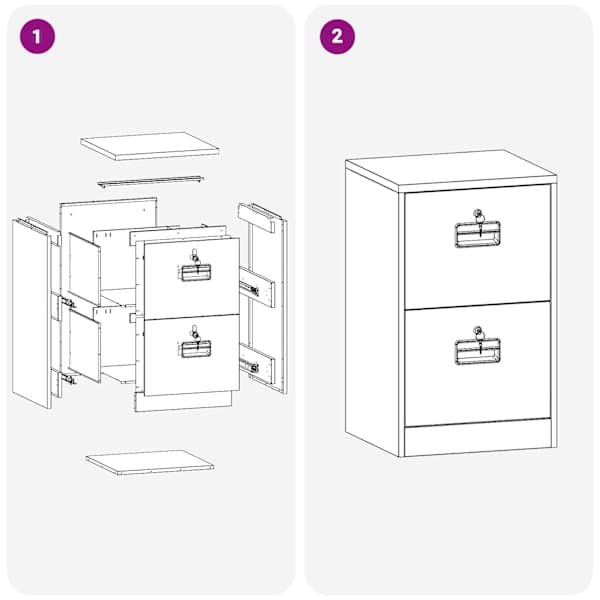 1

2