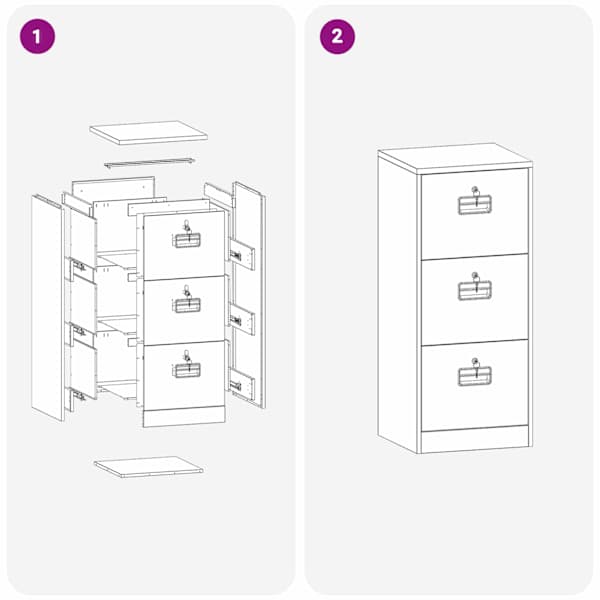 1

2