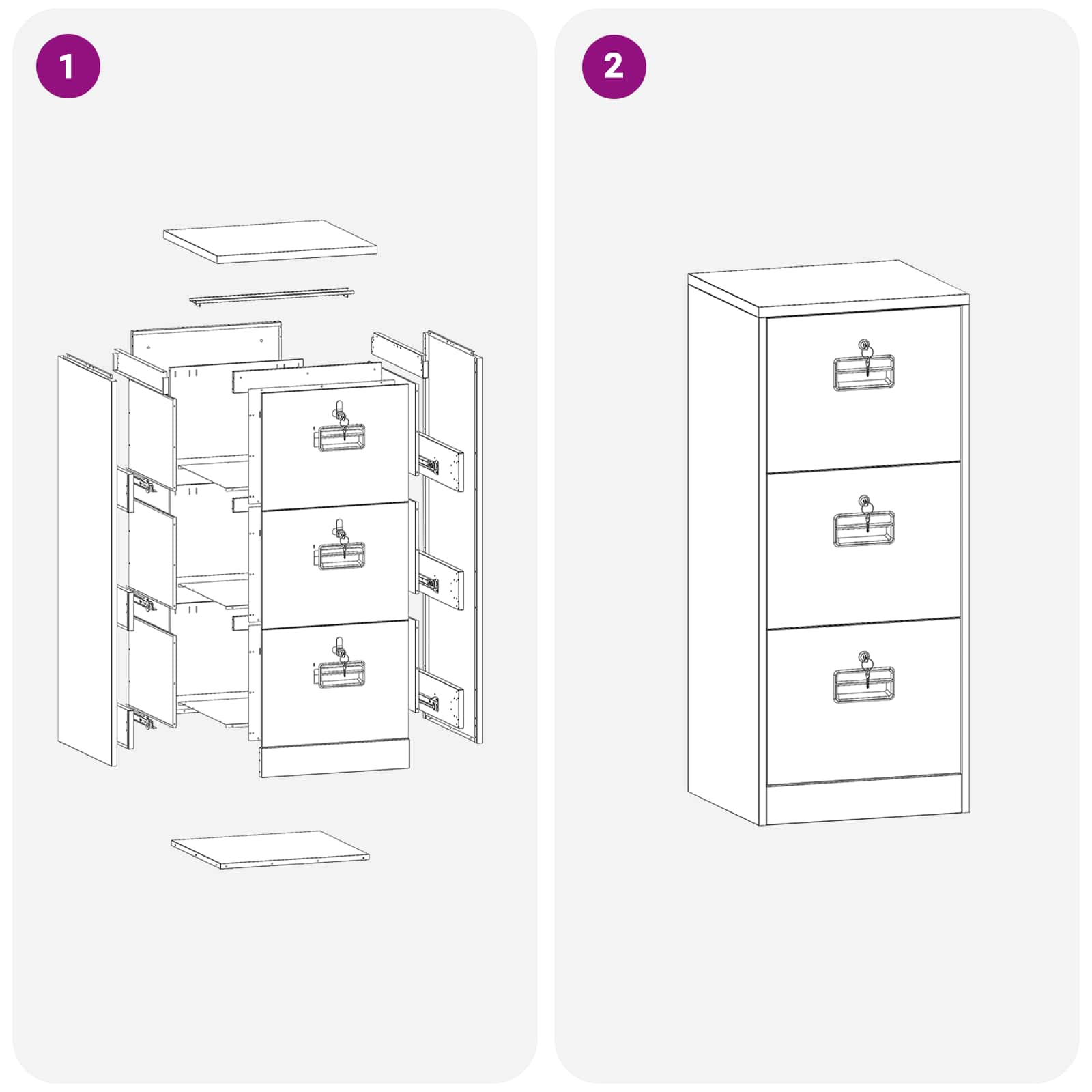 1

2