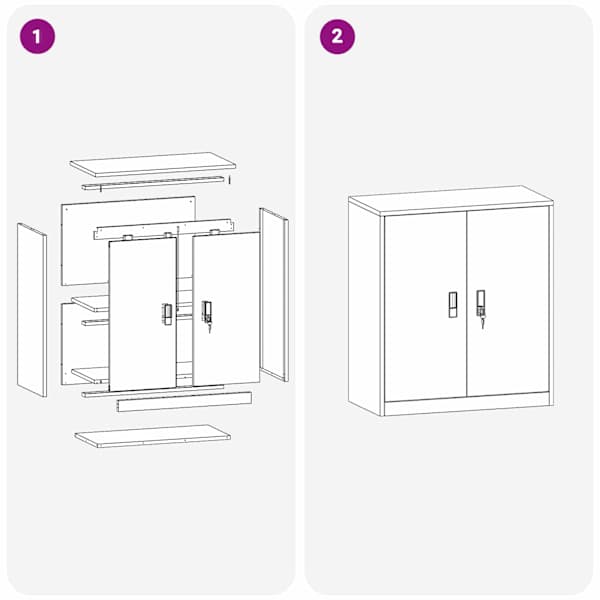 1

2