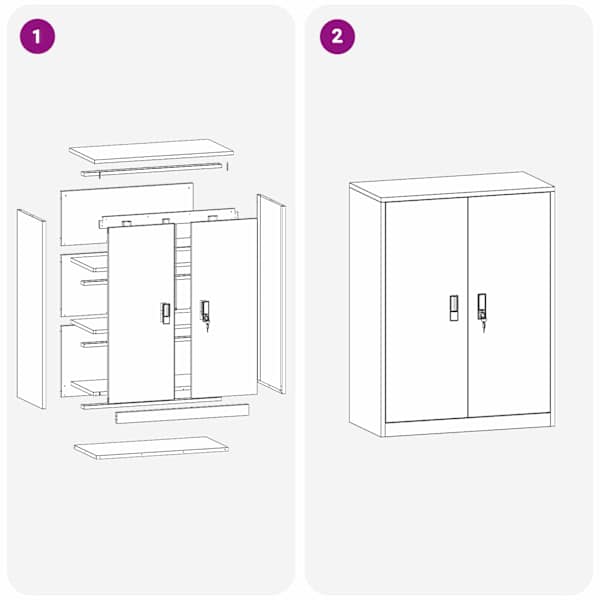 1

2