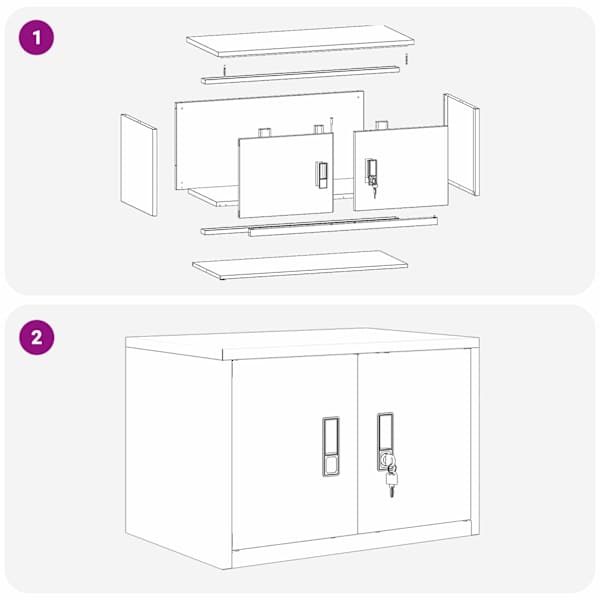 1

2