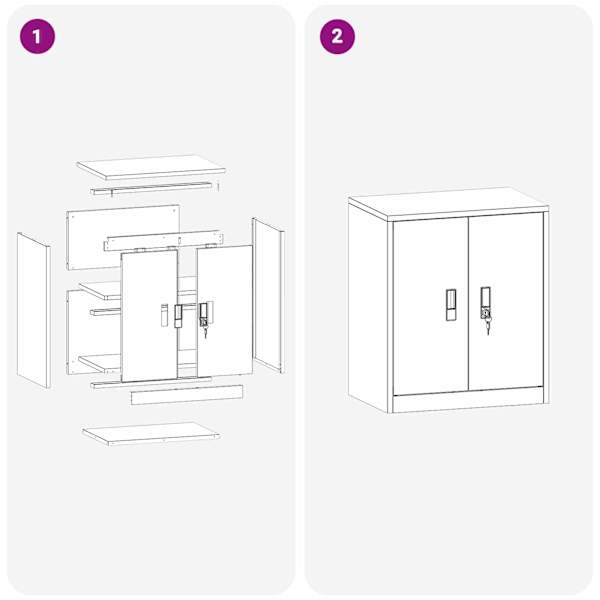 1

2