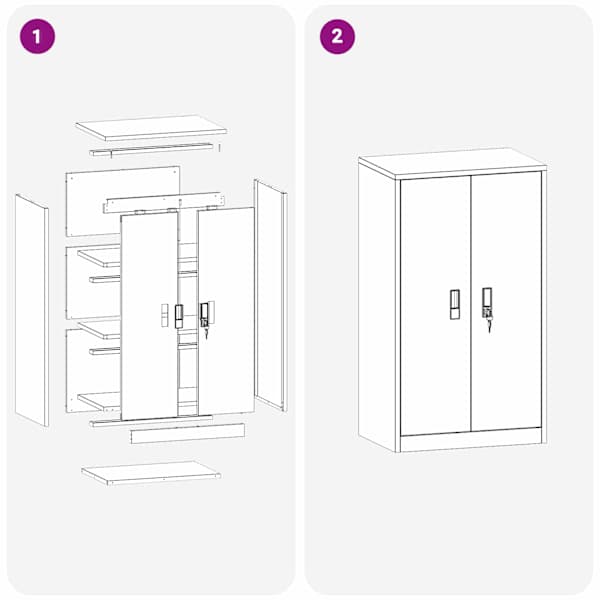 1

2