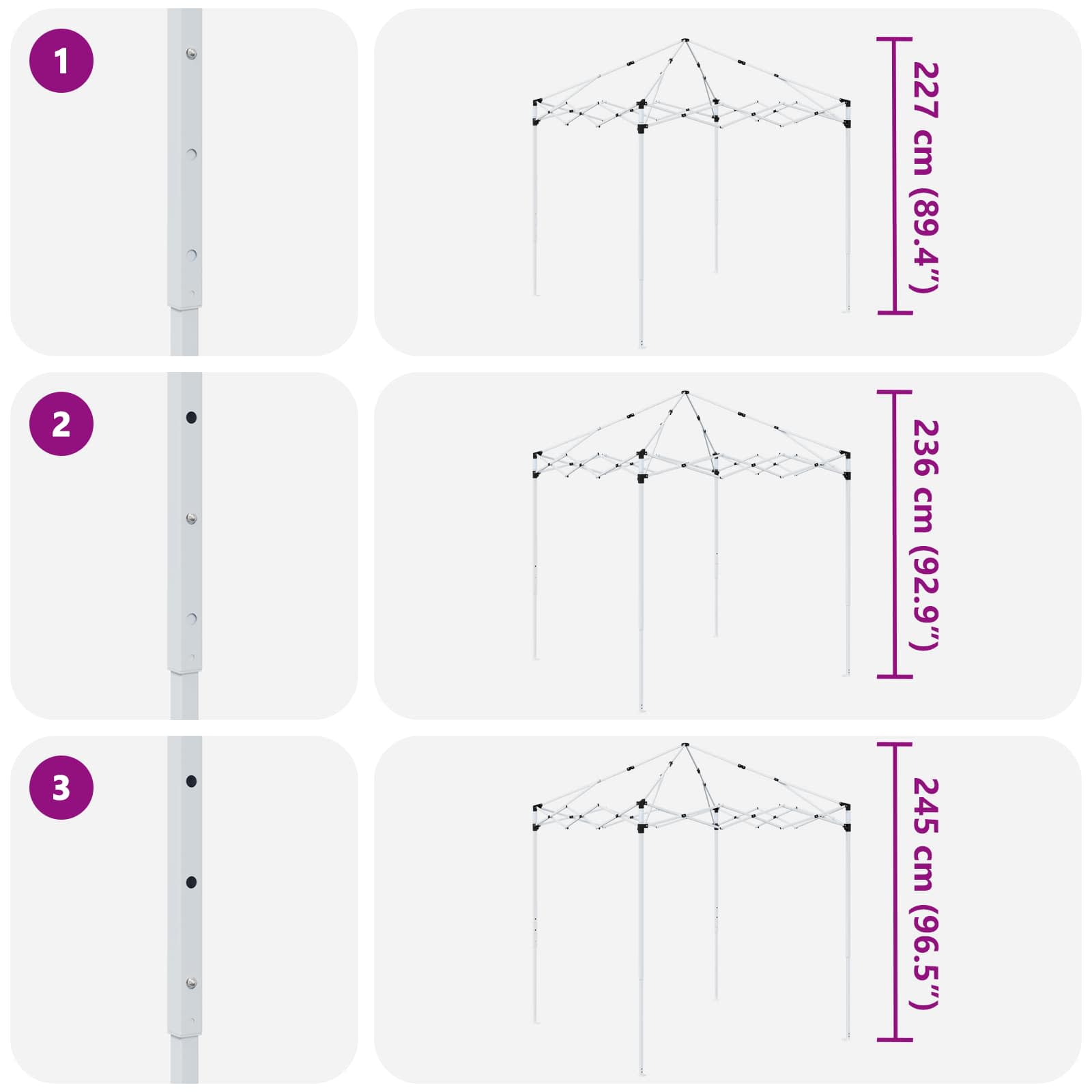 1

227 cm (89.4")

2

236 cm (92.9")

3

245 cm (96.5")