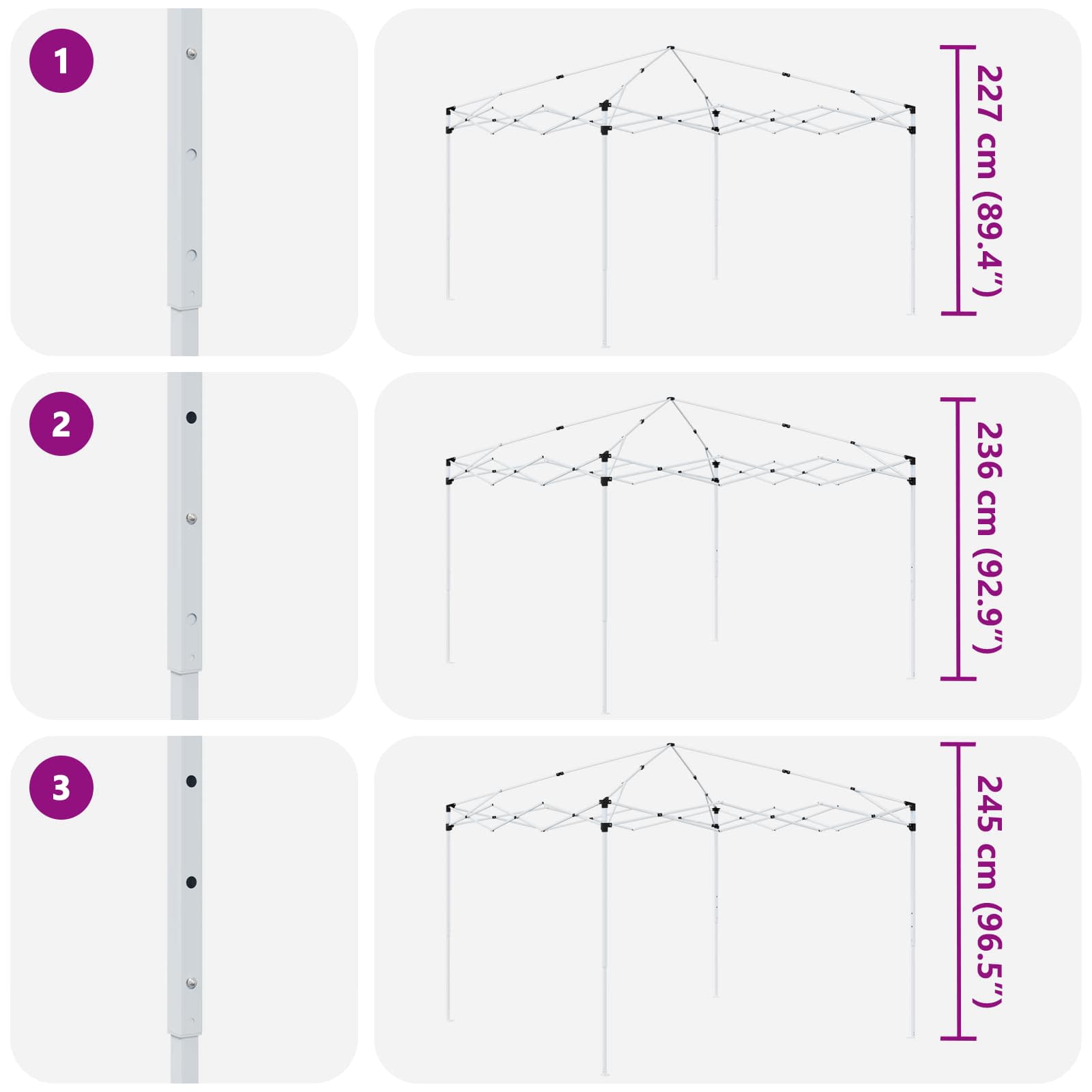 1

227 cm (89.4")

2

236 cm (92.9")

3

245 cm (96.5")