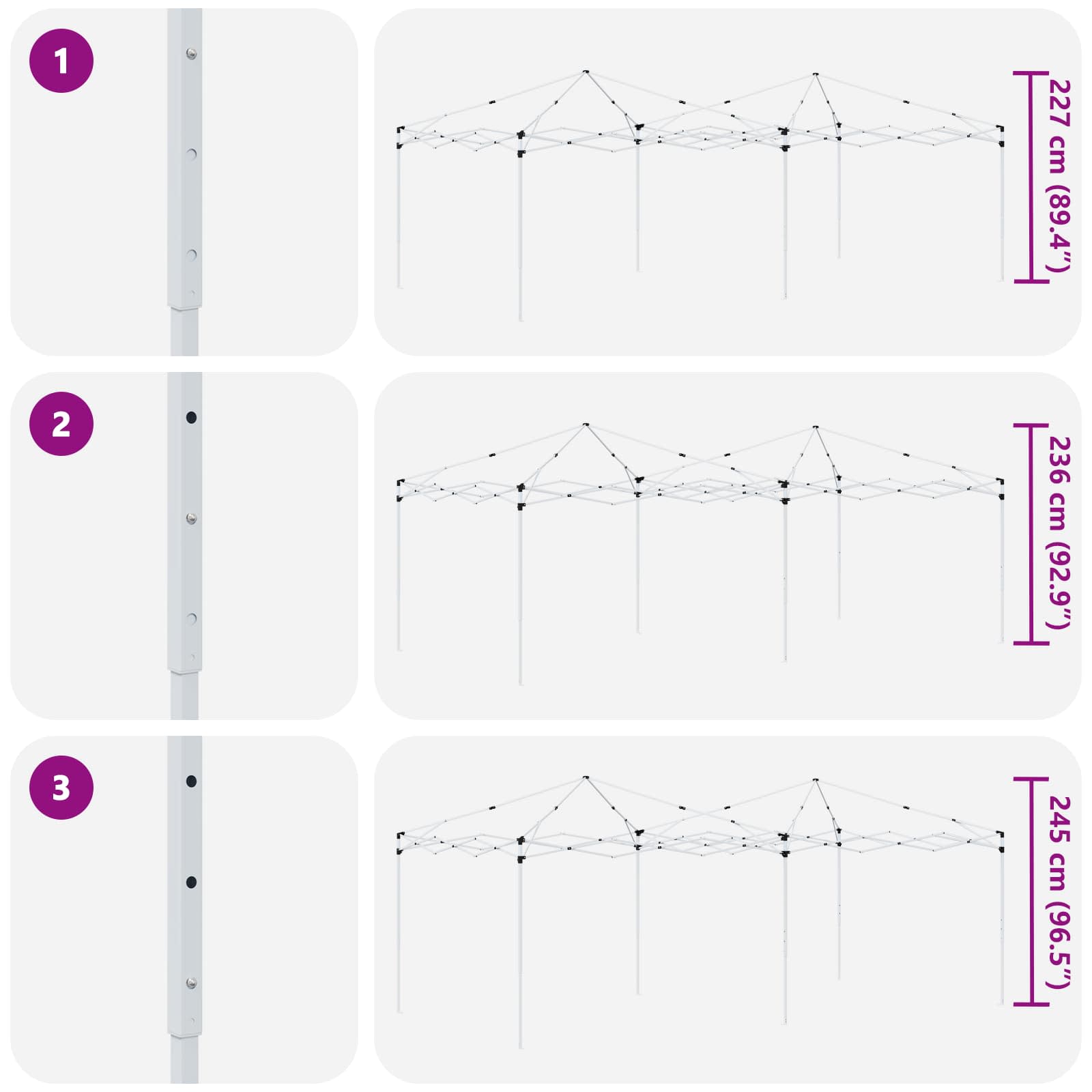 1

227 cm (89.4")

2

236 cm (92.9")

3

245 cm (96.5")