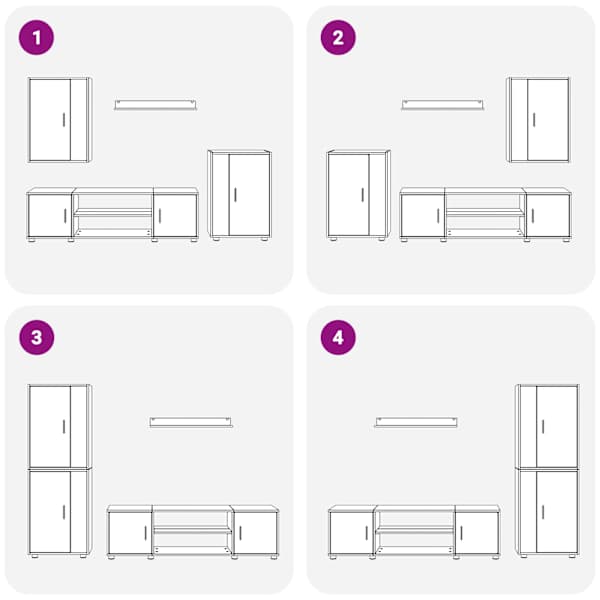 1

2

3

4