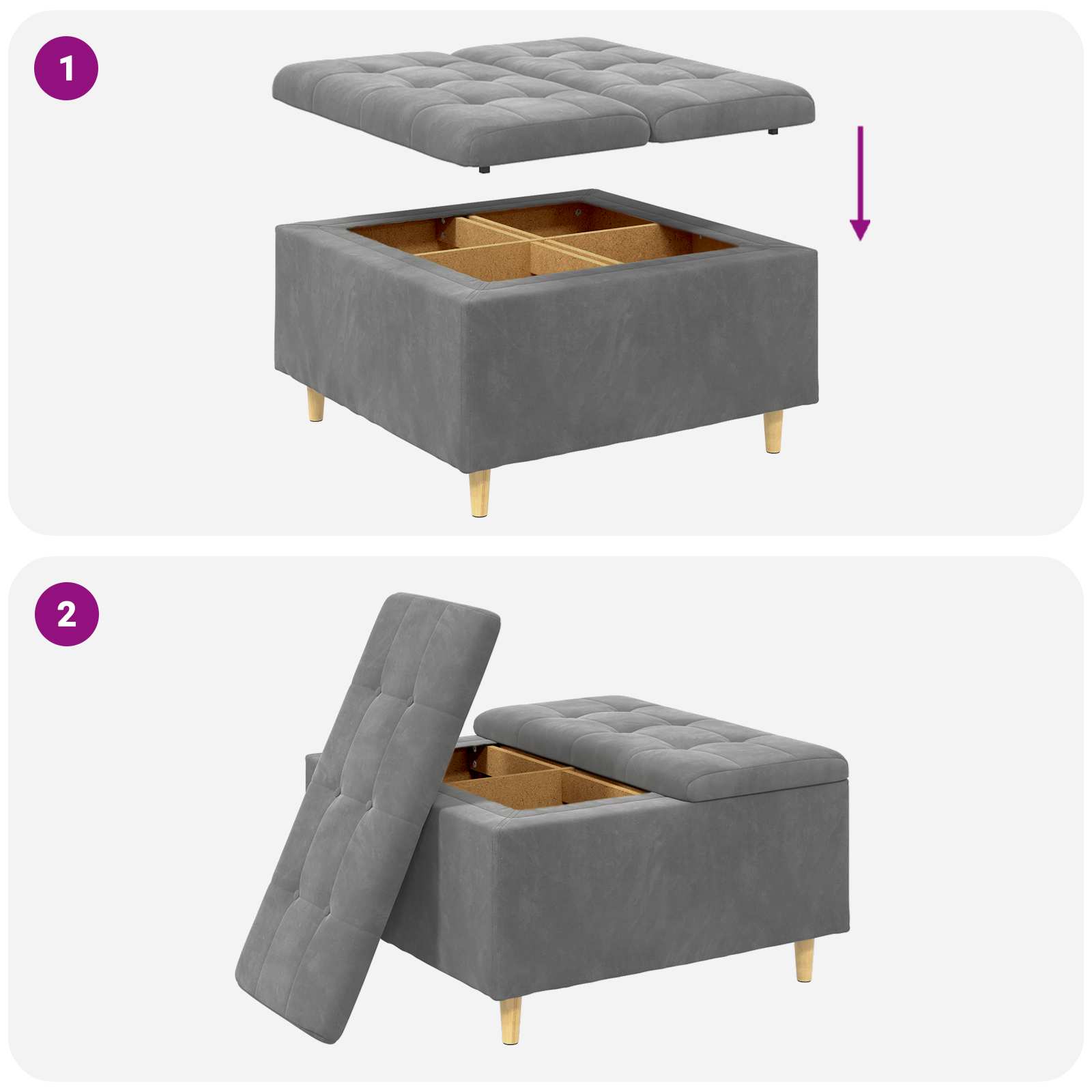 1

2