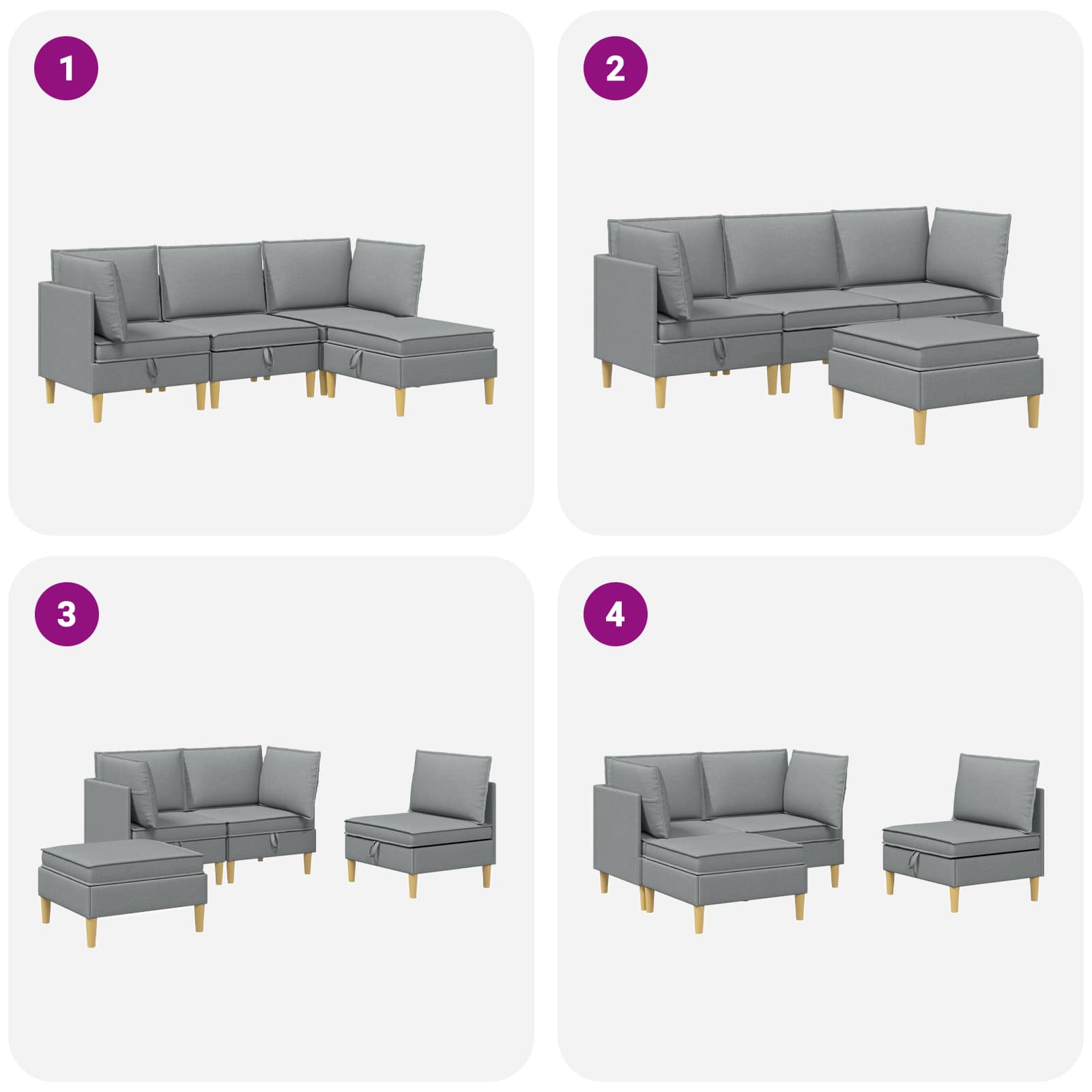 1

2

3

4