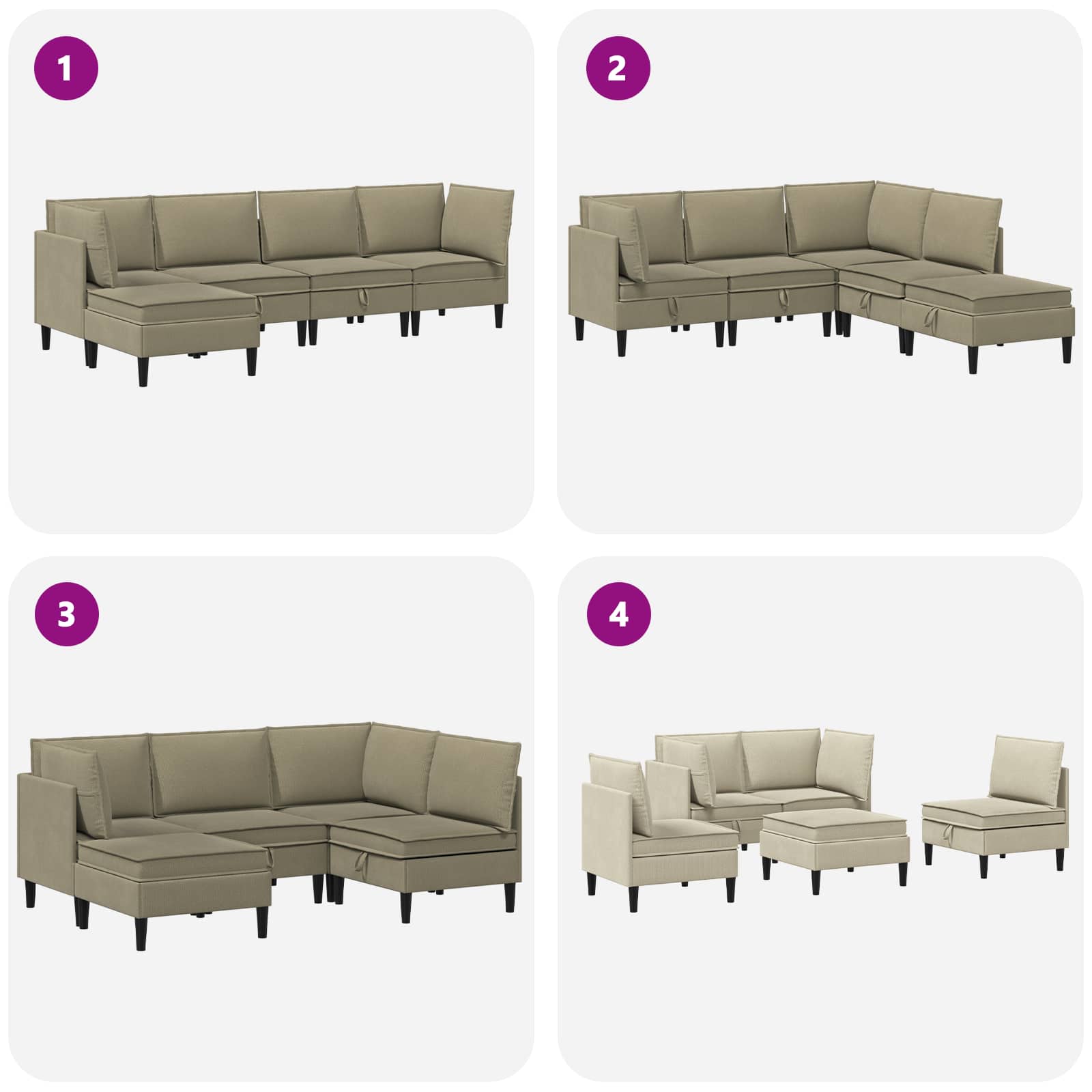 1

2

3

4