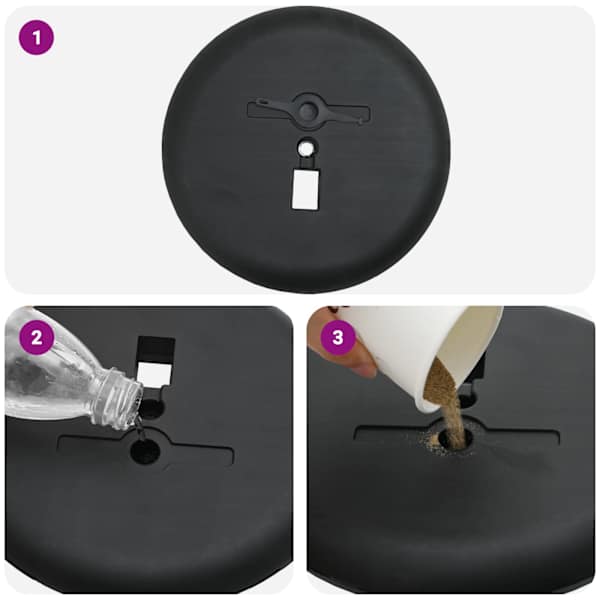 1

2

3