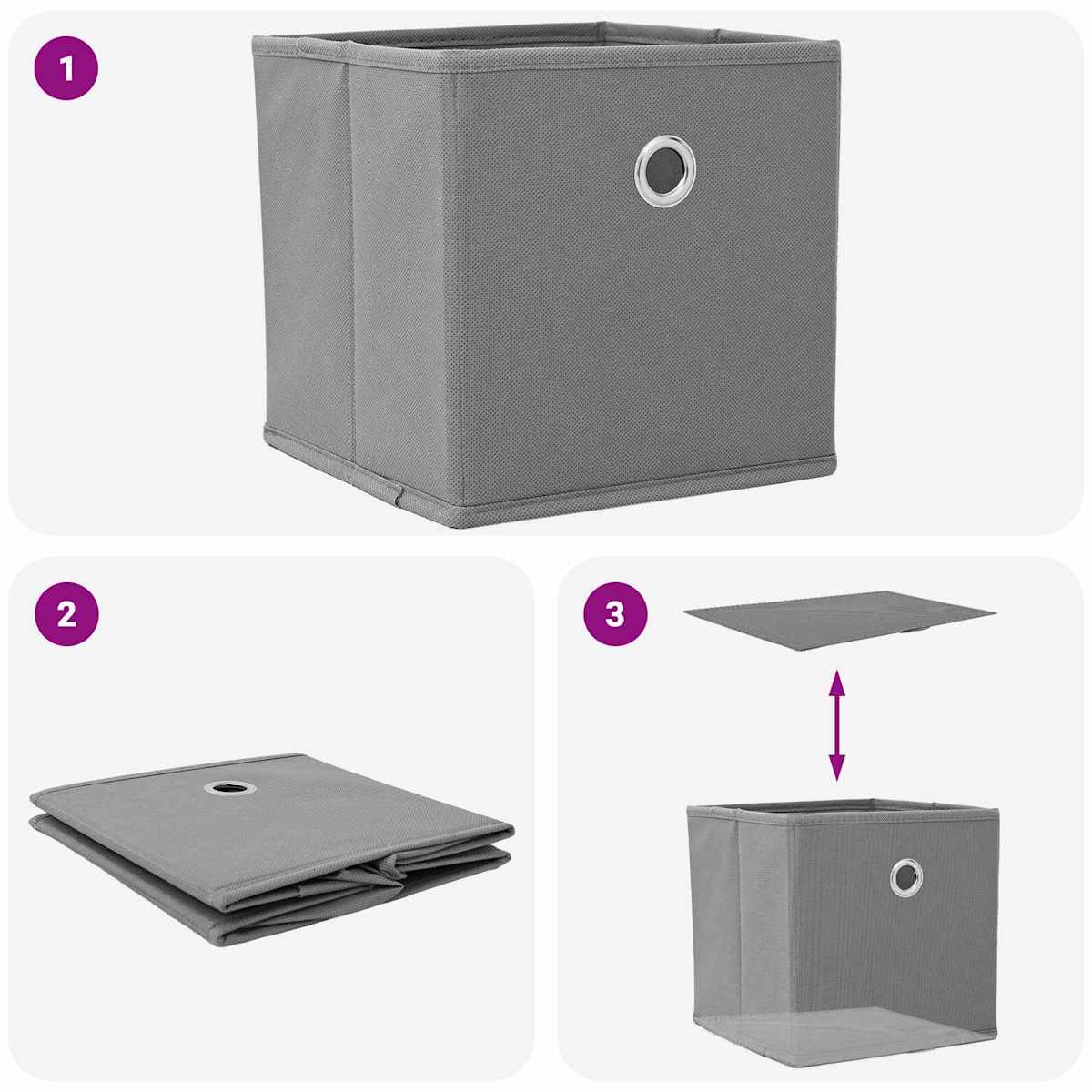 1

2

3