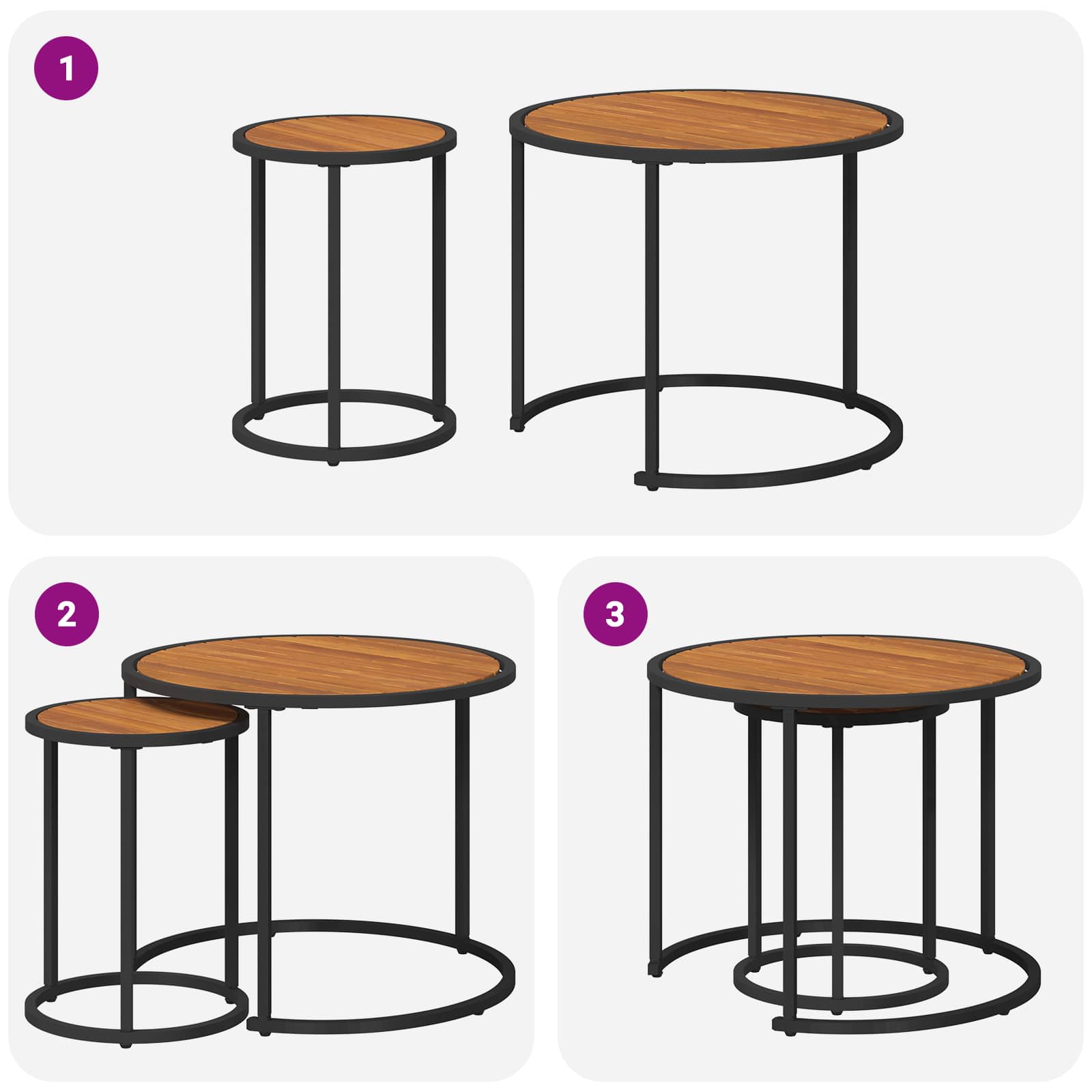 1

2

3