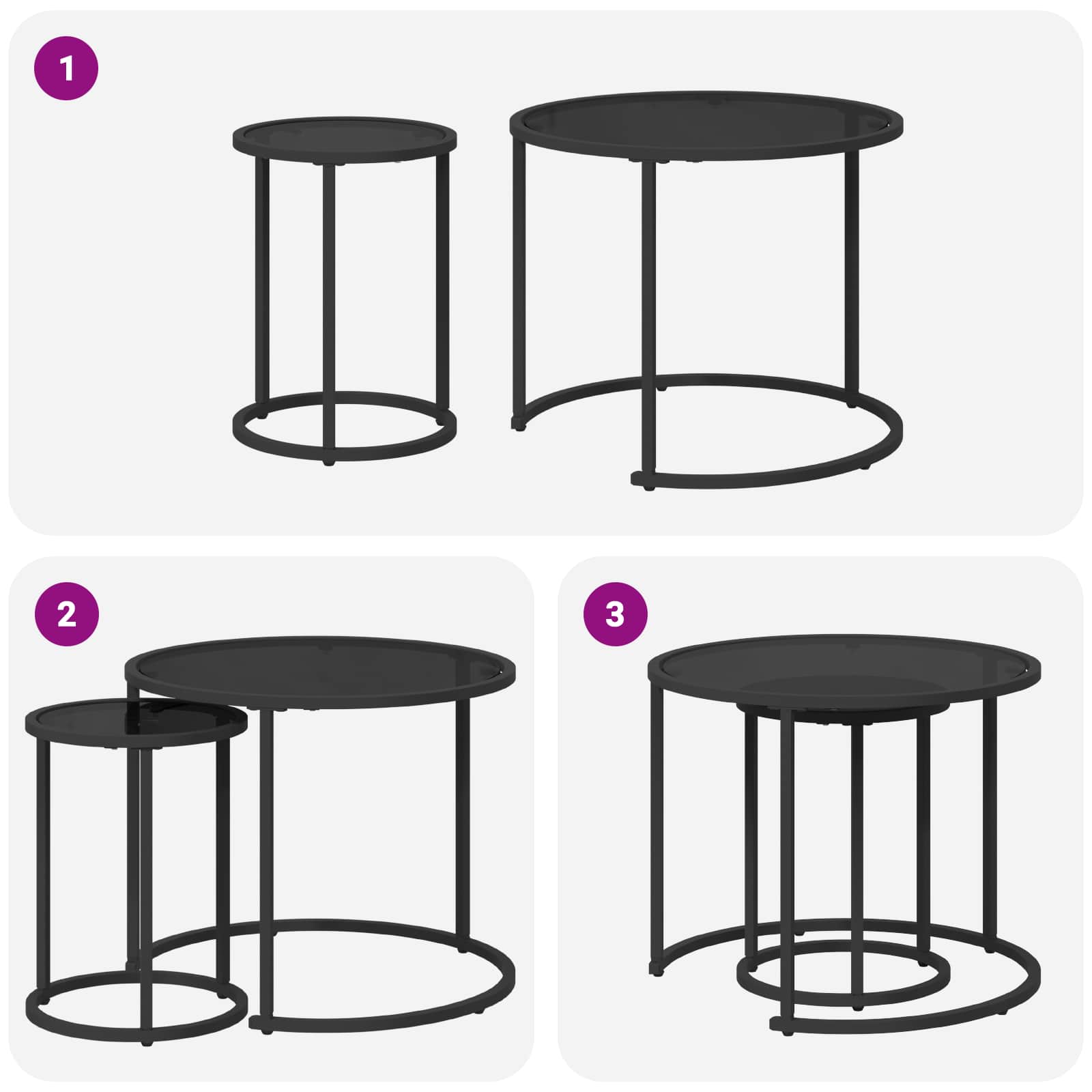 1

2

3