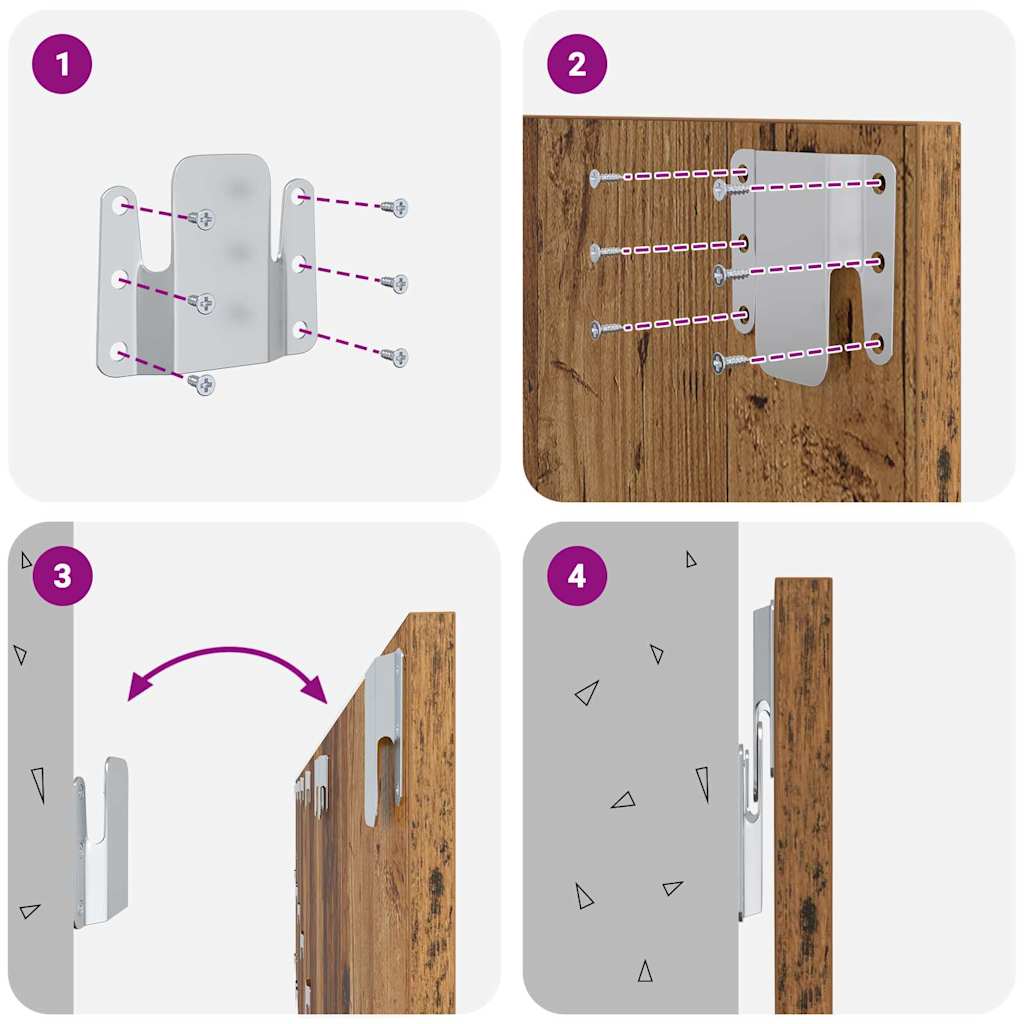 1

2

3

4