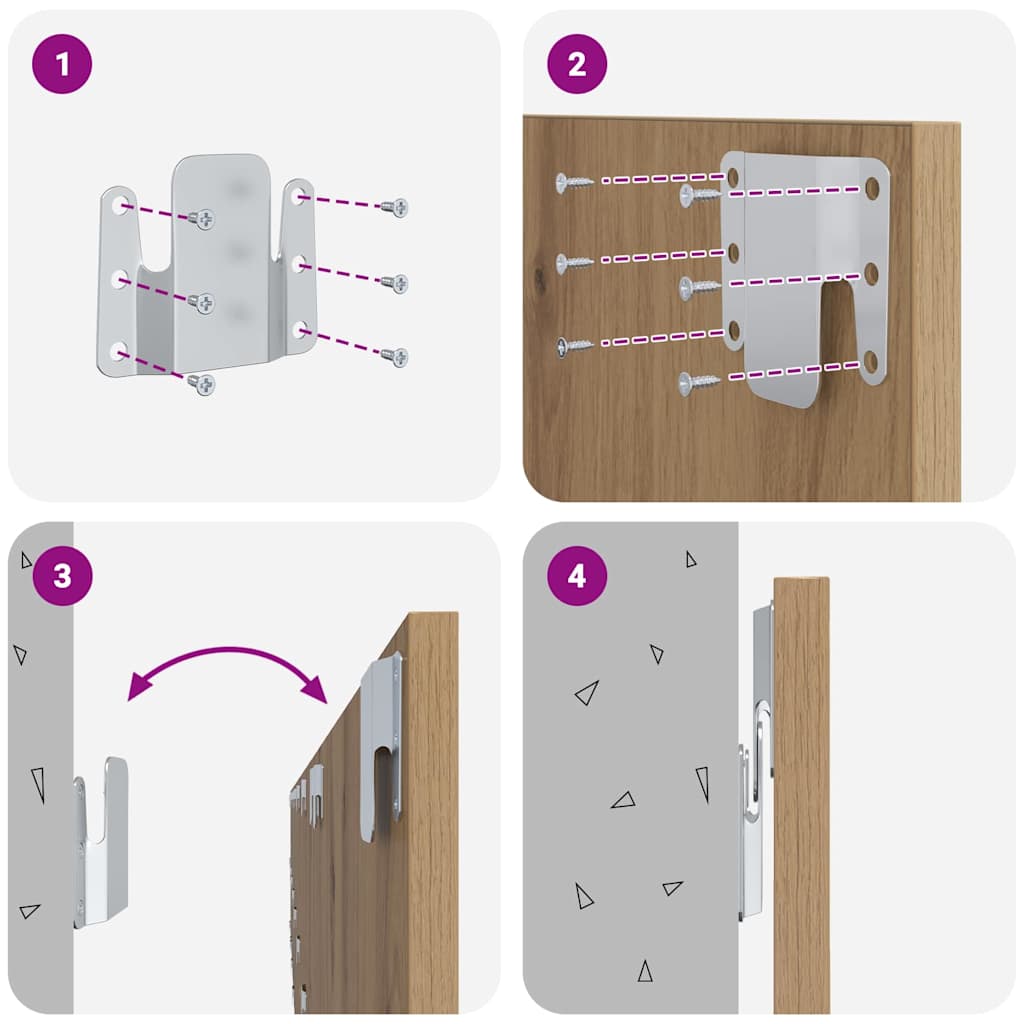 1

2

3

4