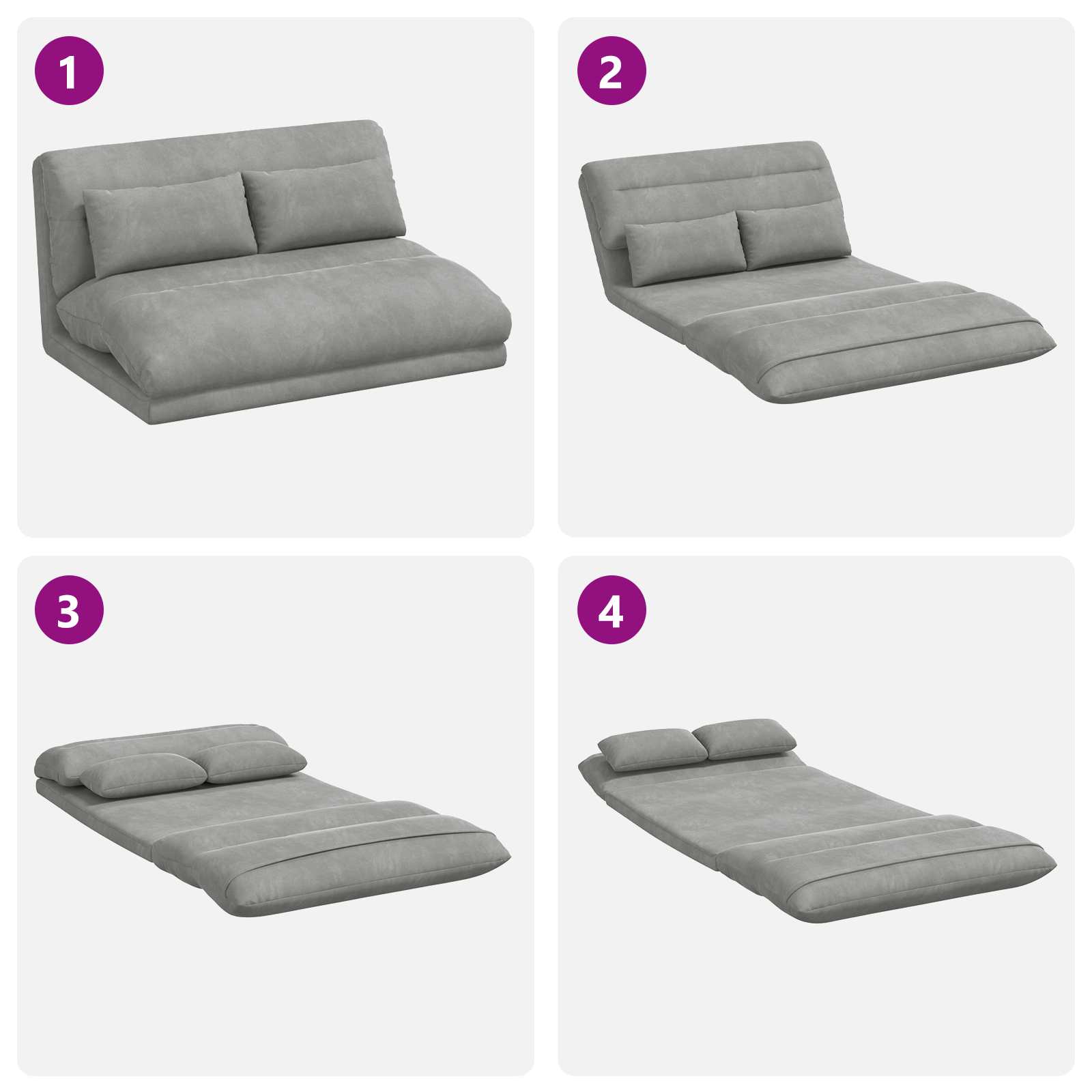 1

2

3

4