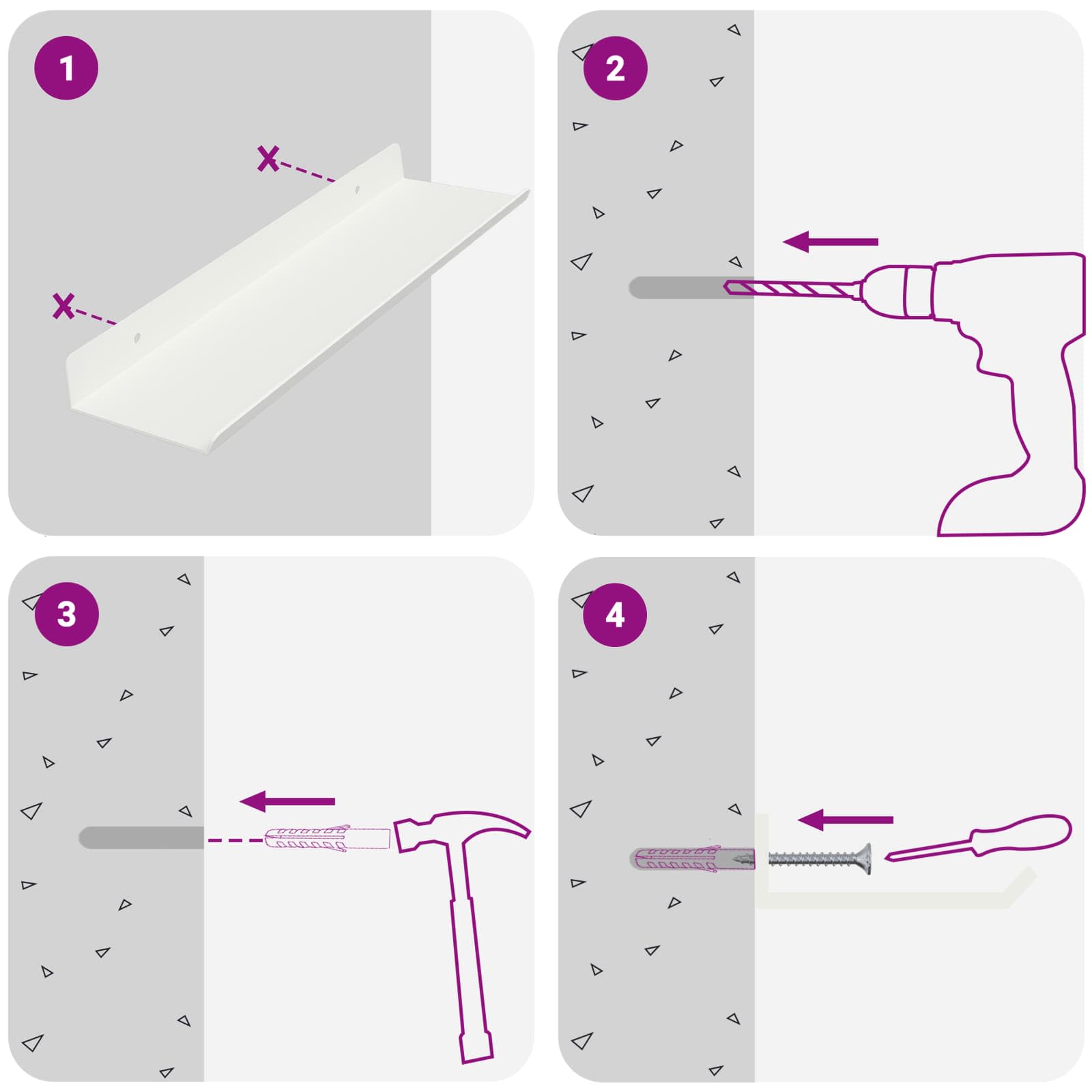 1

2

3

4