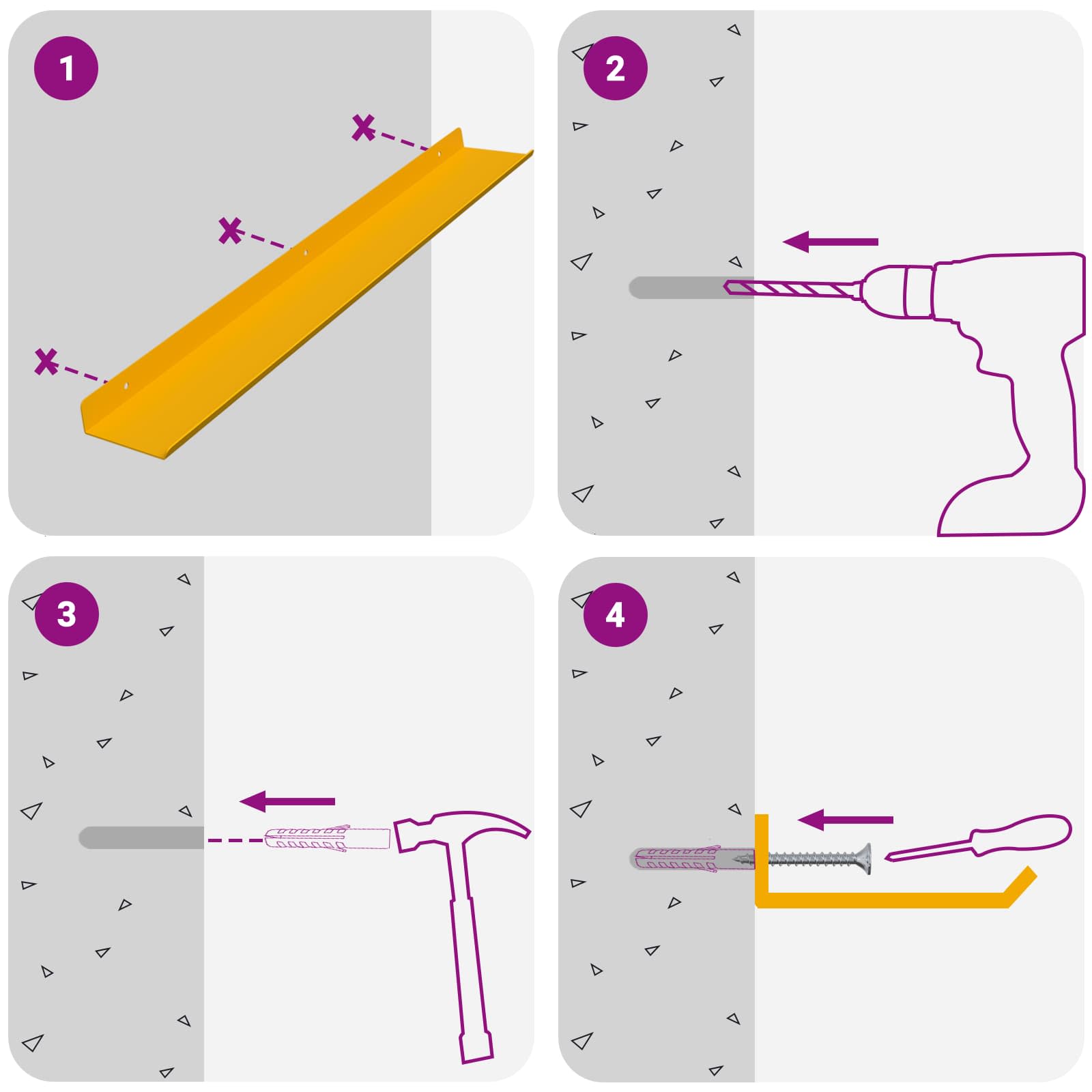 1

2

3

4