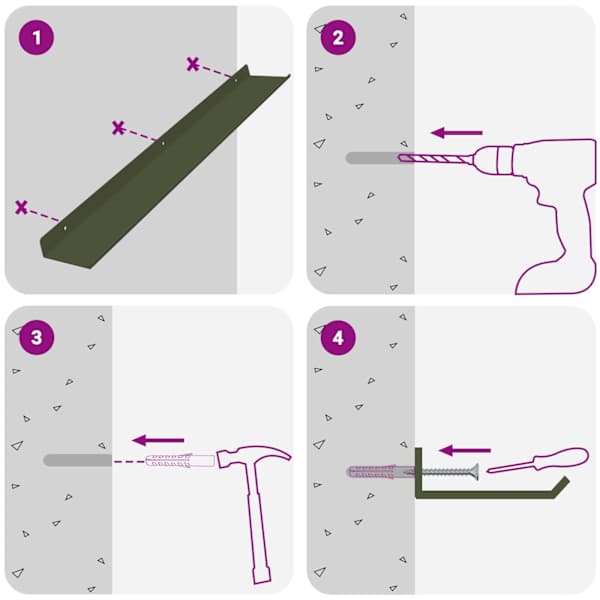 1

2

3

4