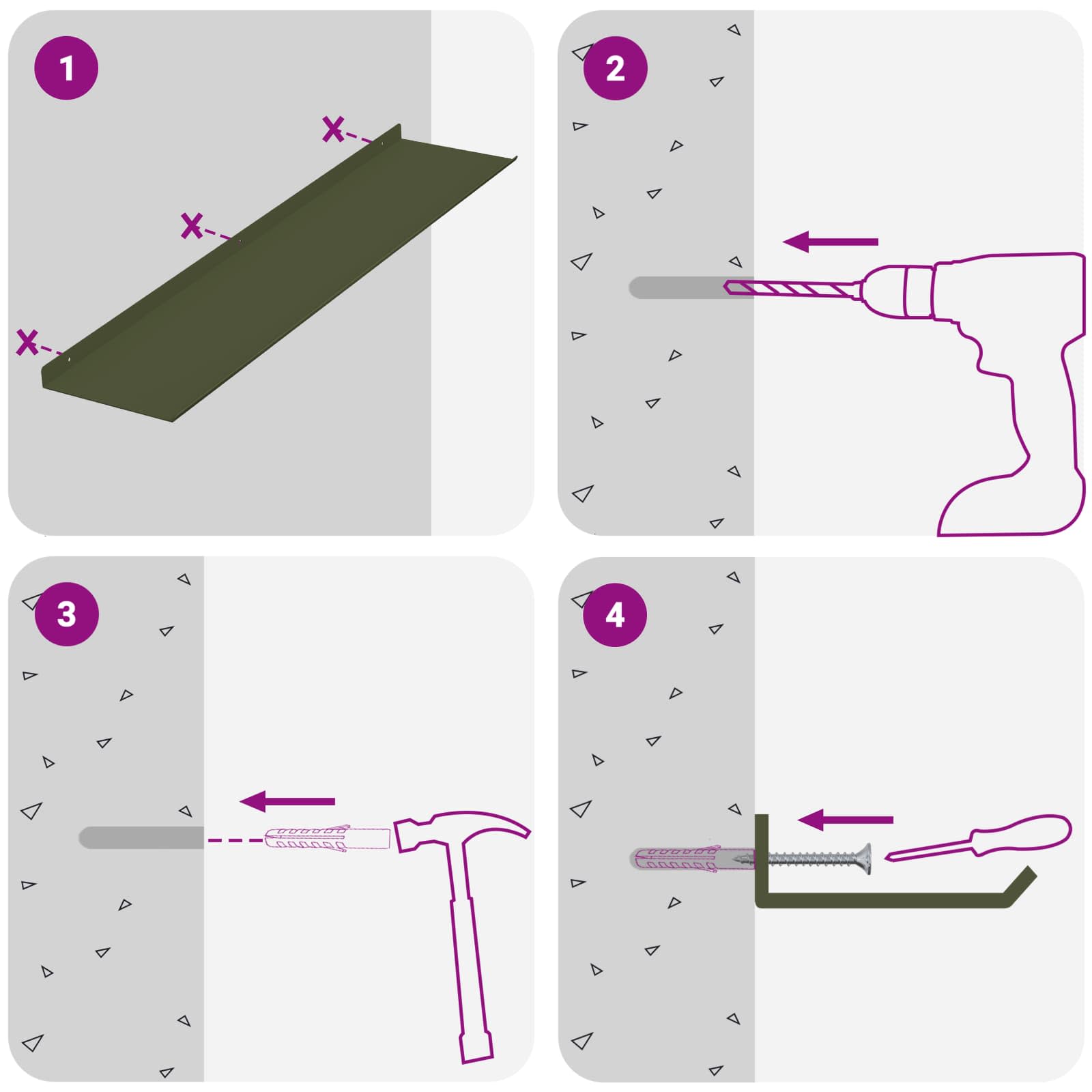 1

2

3

4