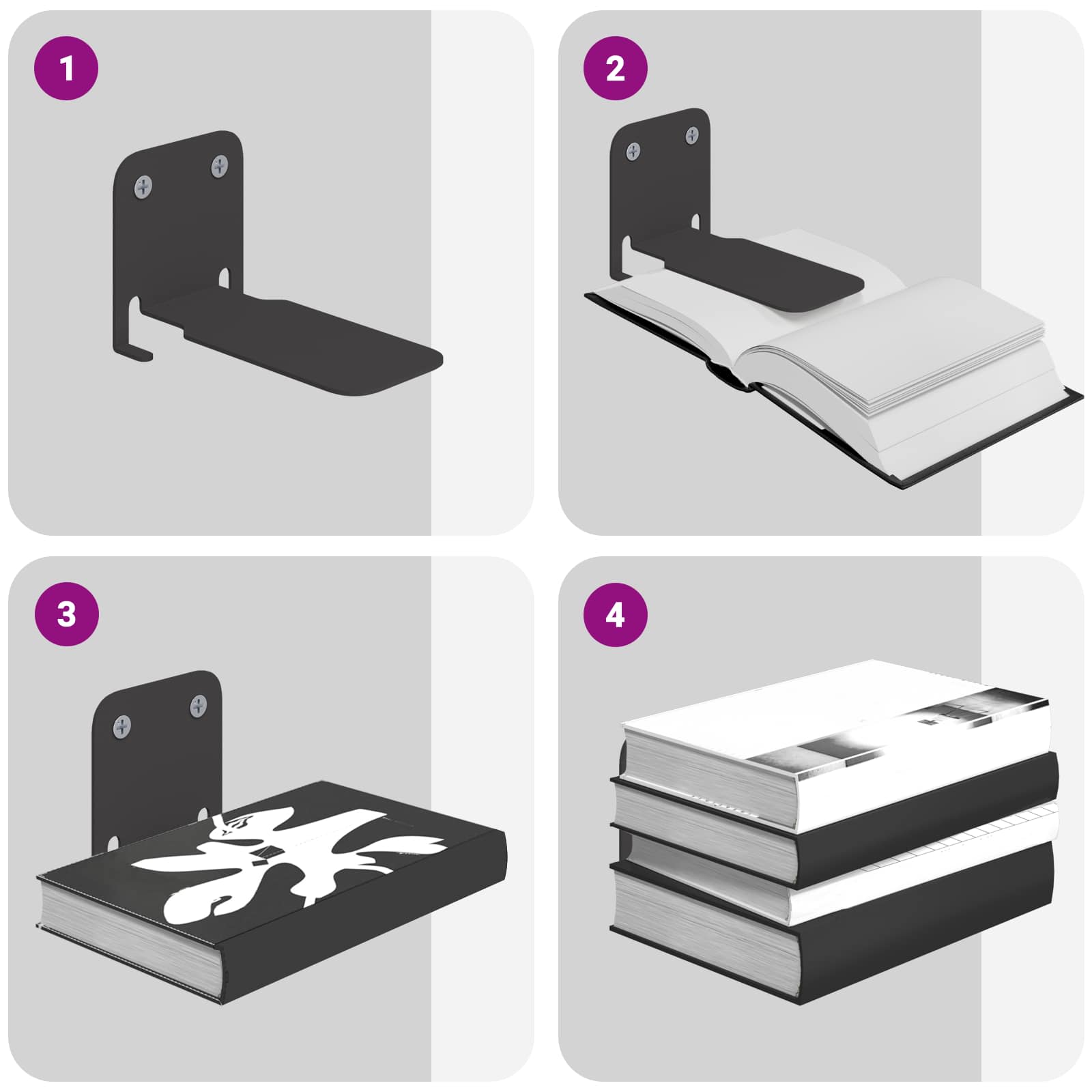 1

2

3

4