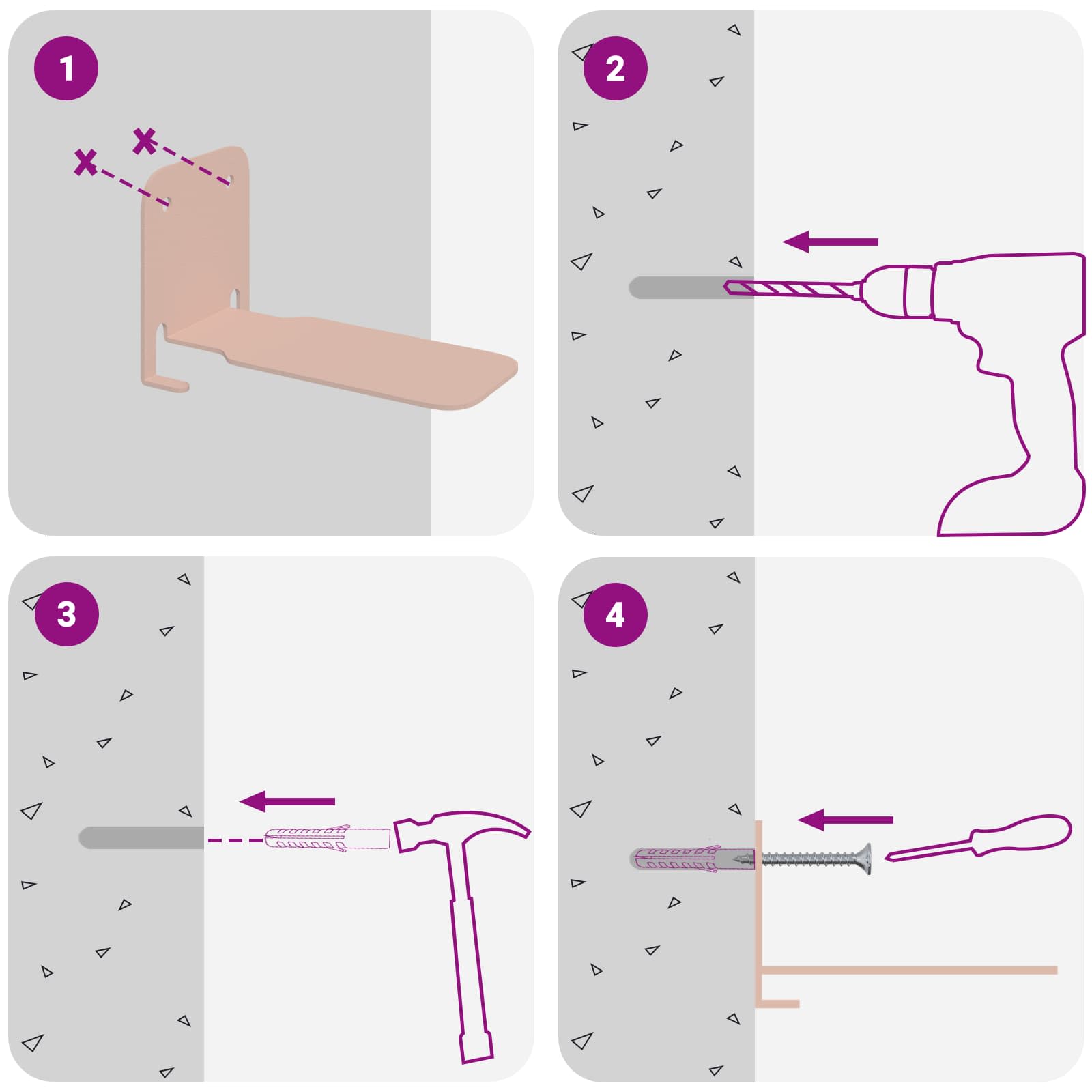 1

2

3

4