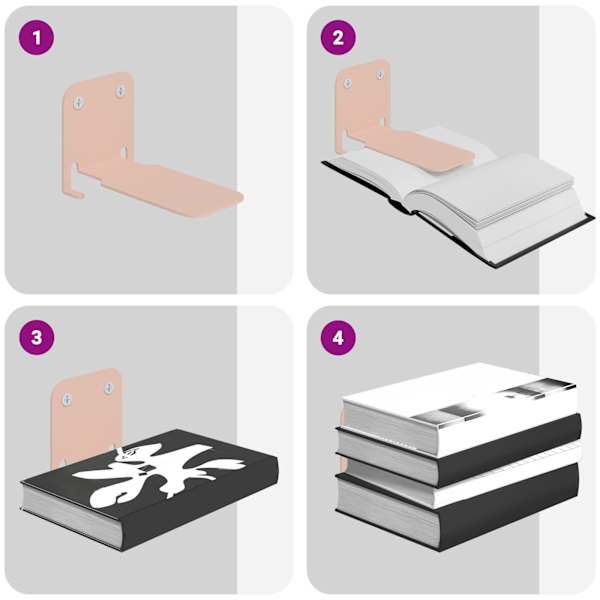 1

2

3

4