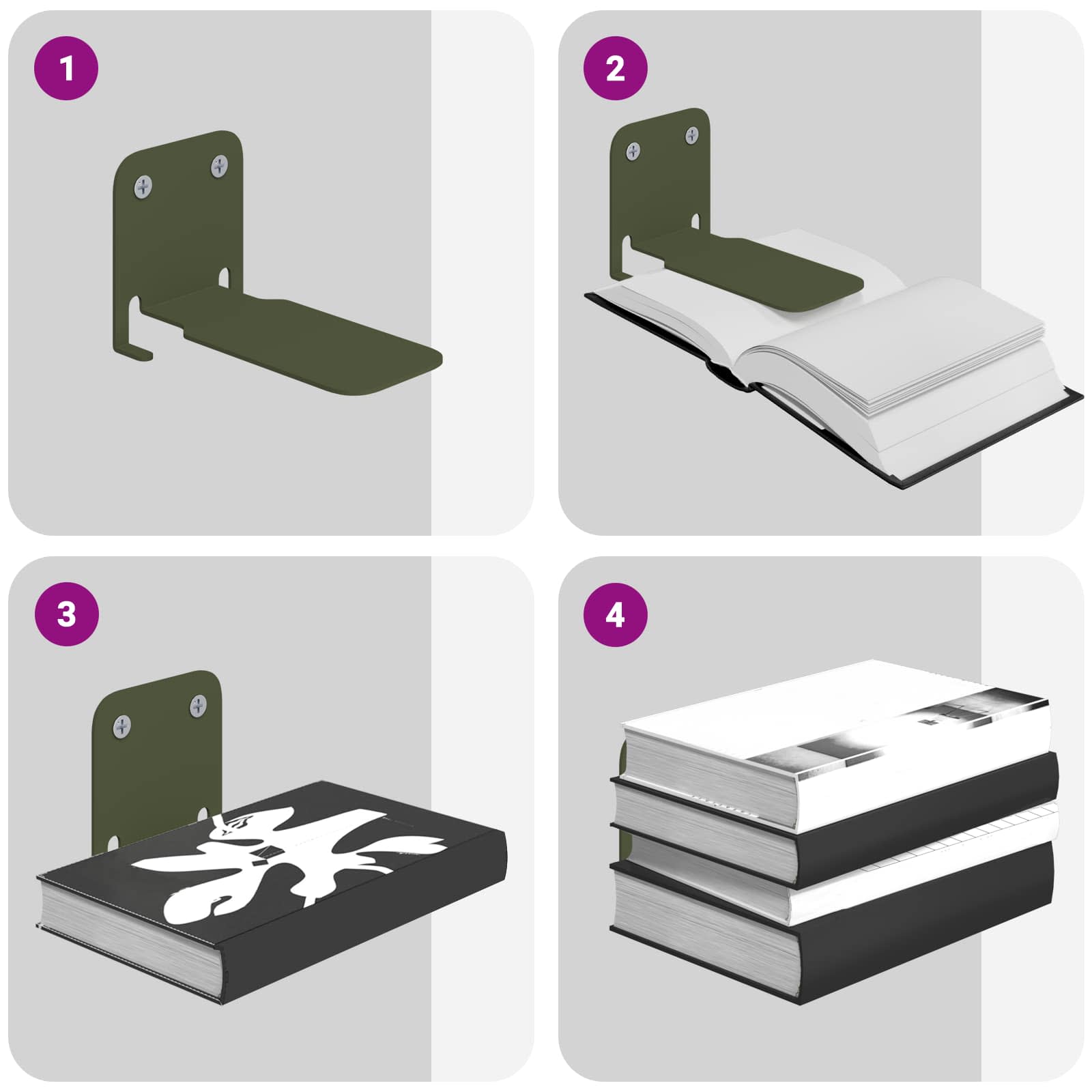 1

2

3

4