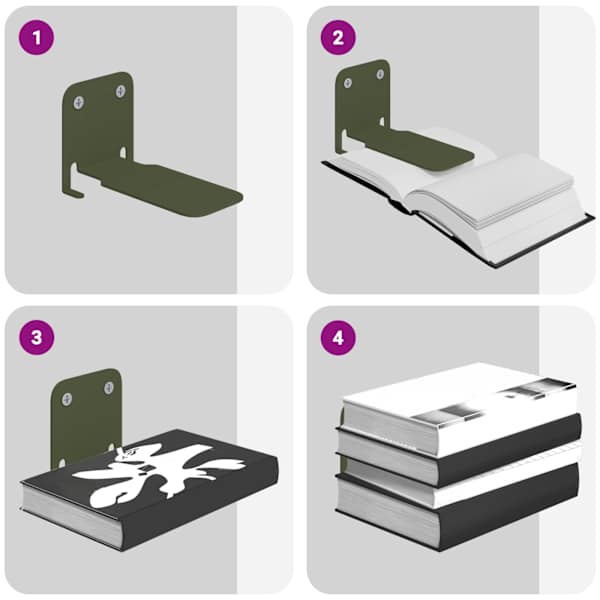 1

2

3

4