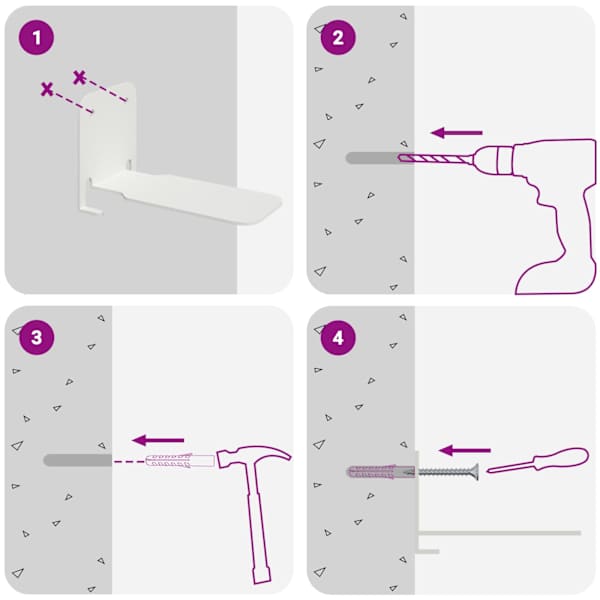 1

2

3

4