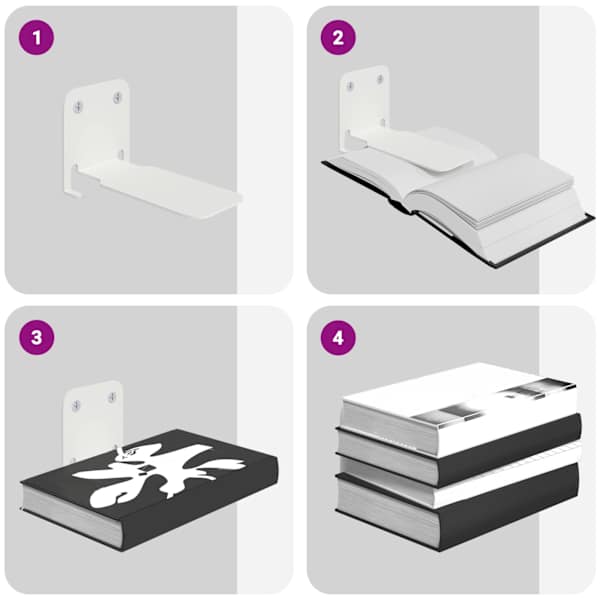 1
2
3
4