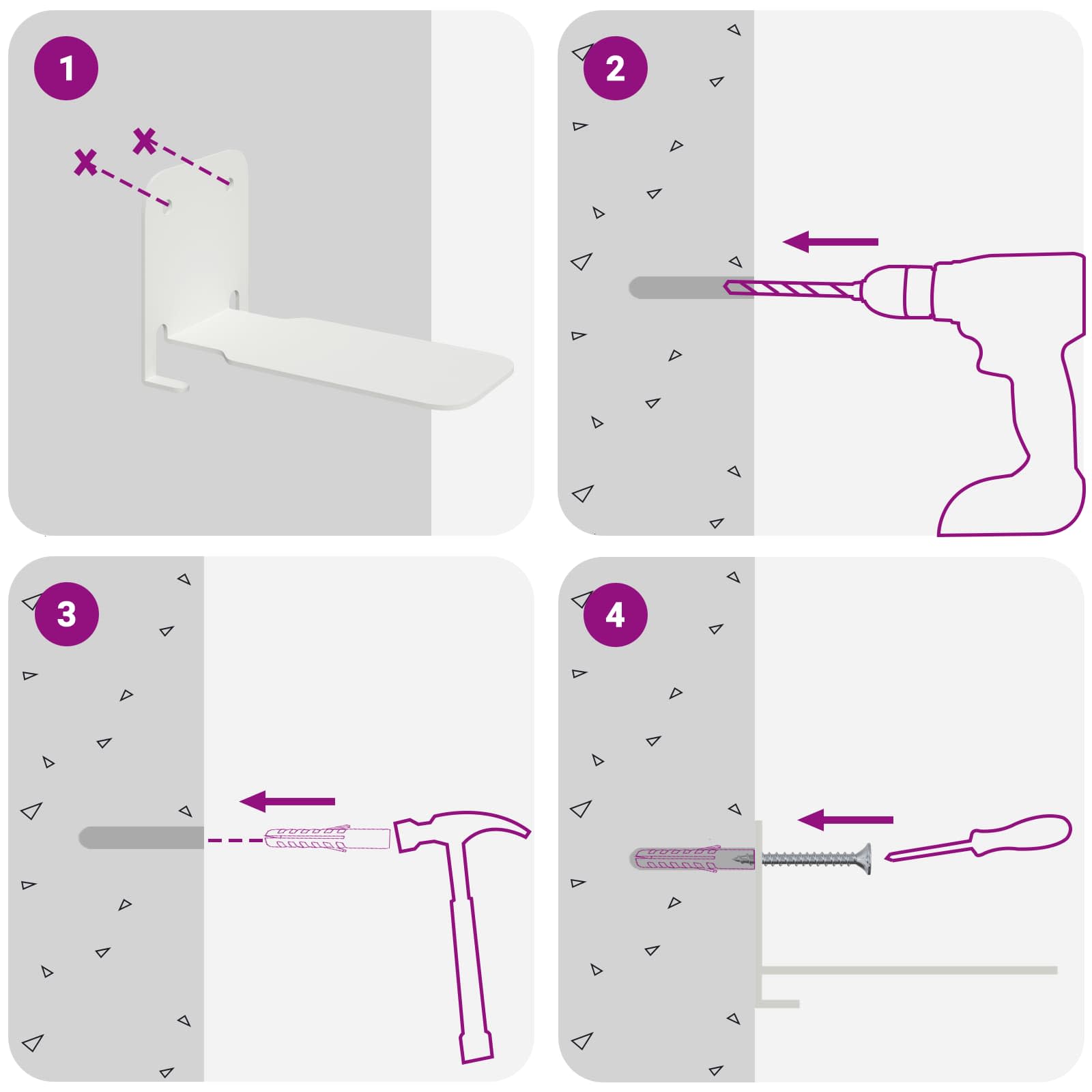 1

2

3

4