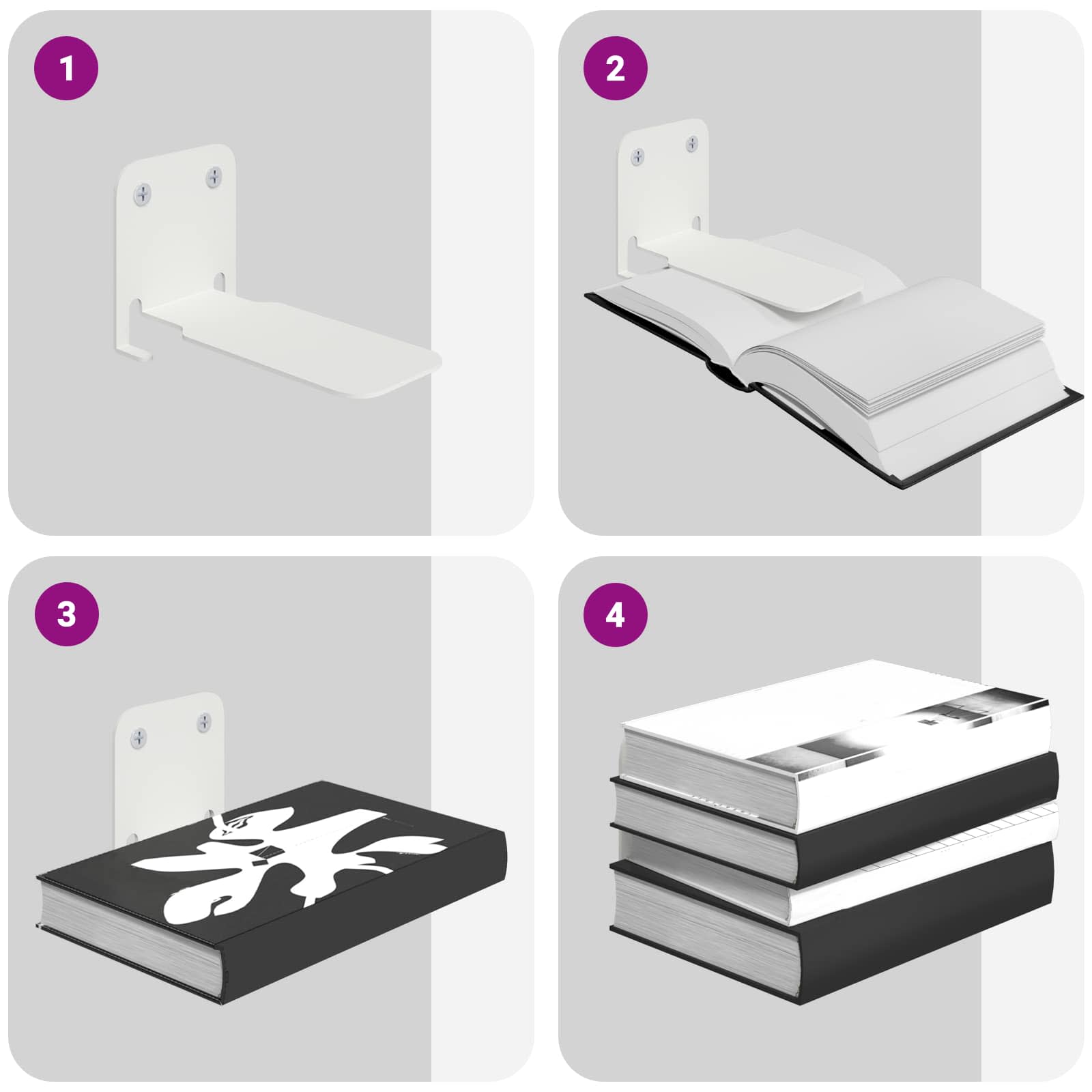 1

2

3

4