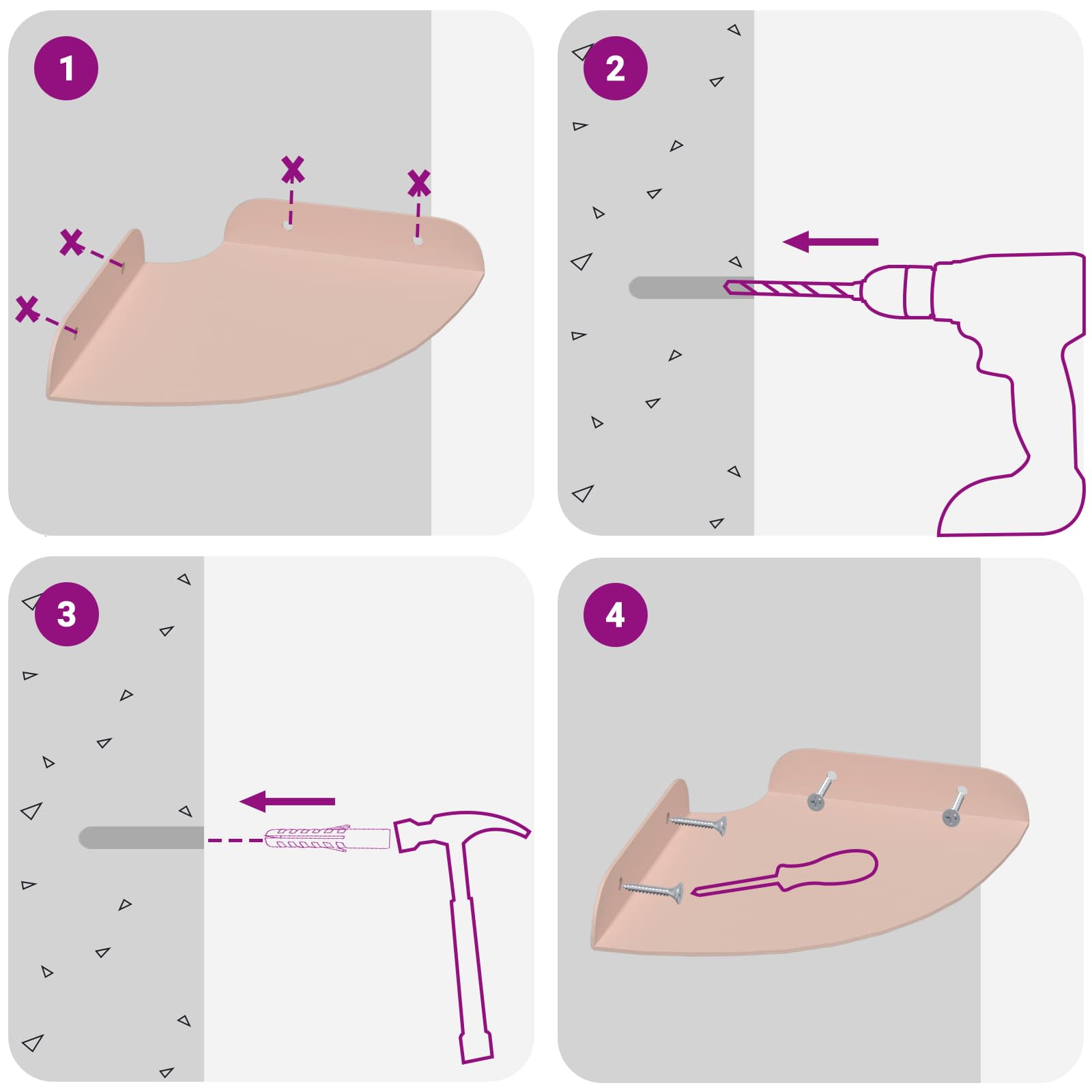 1

2

3

4