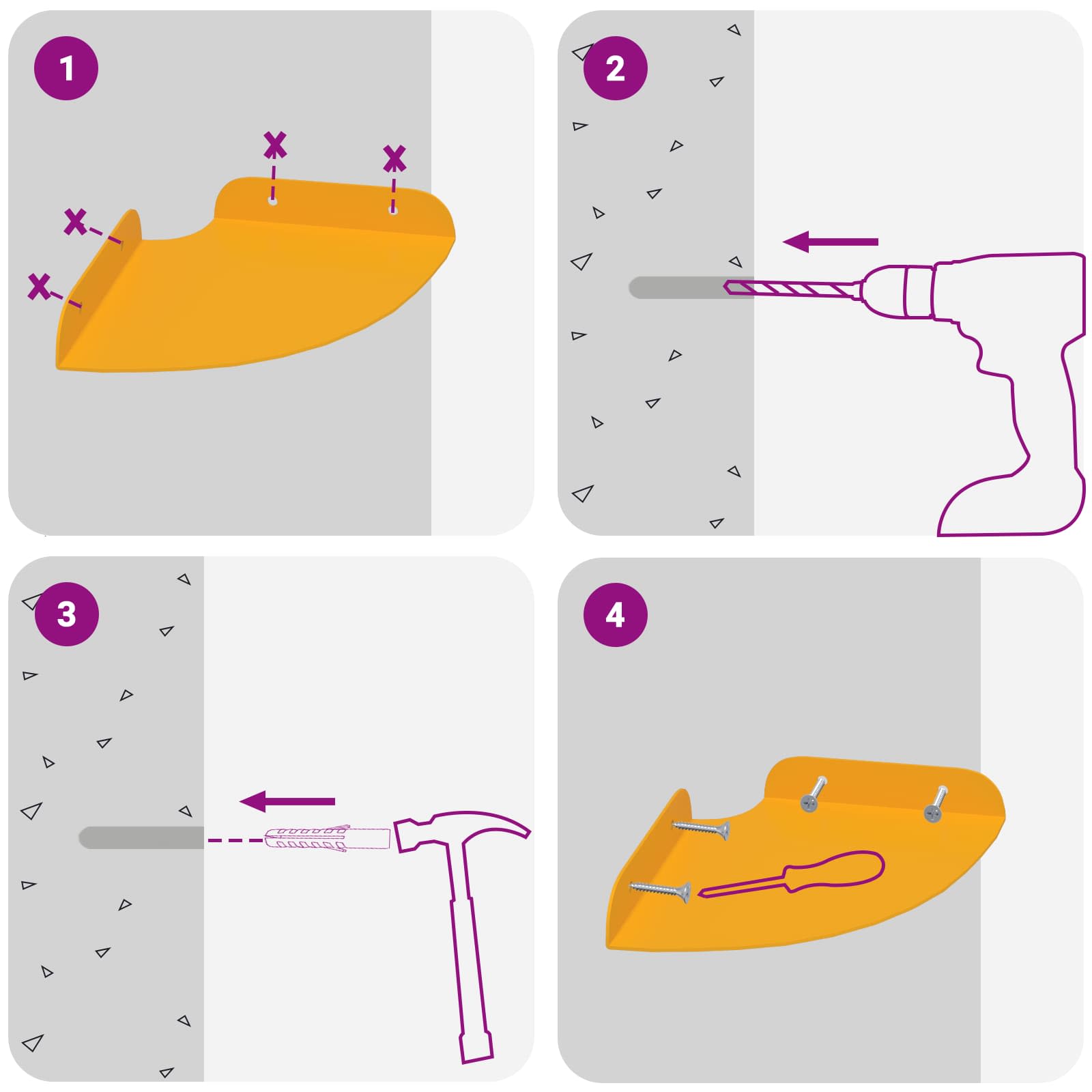 1

2

3

4