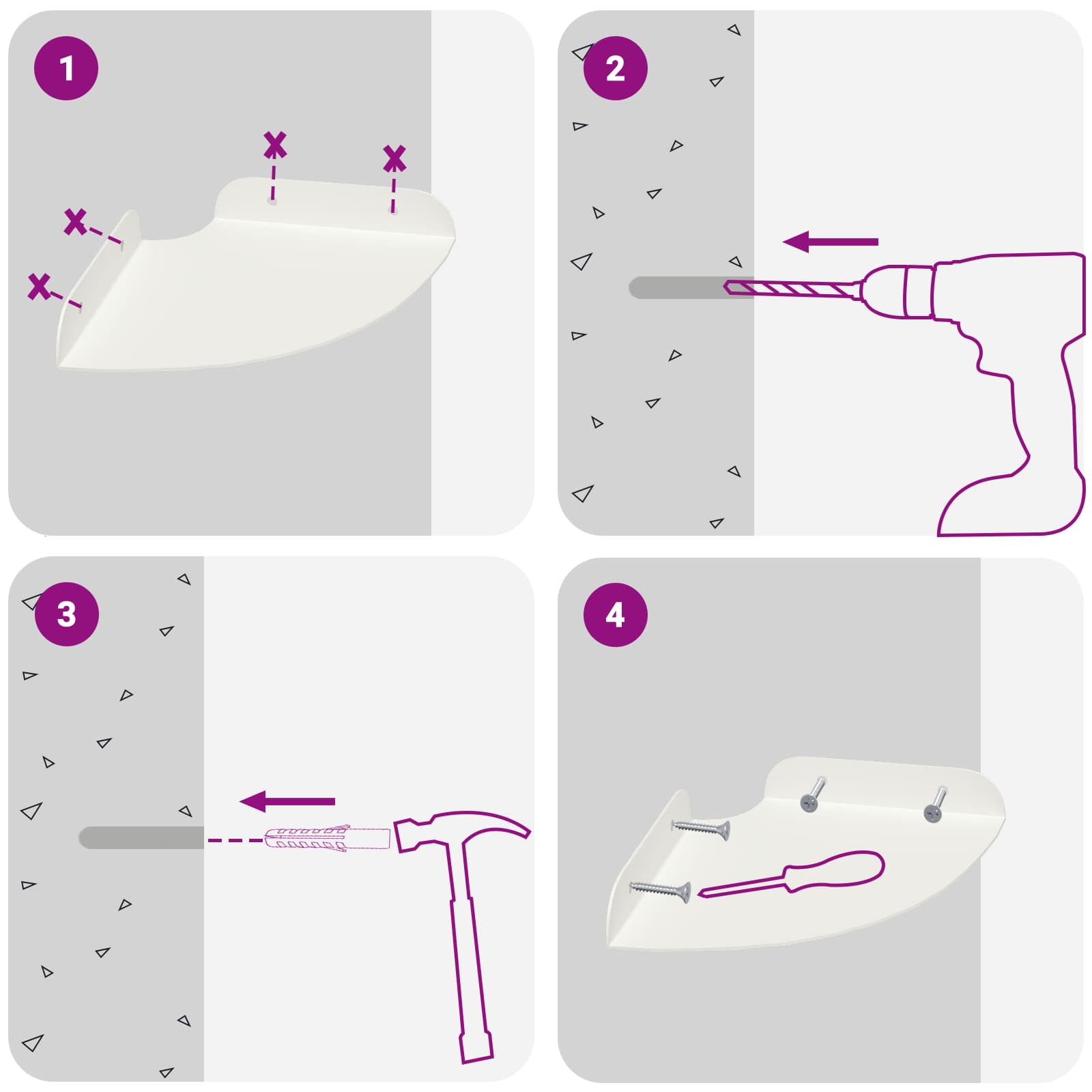 1

2

3

4