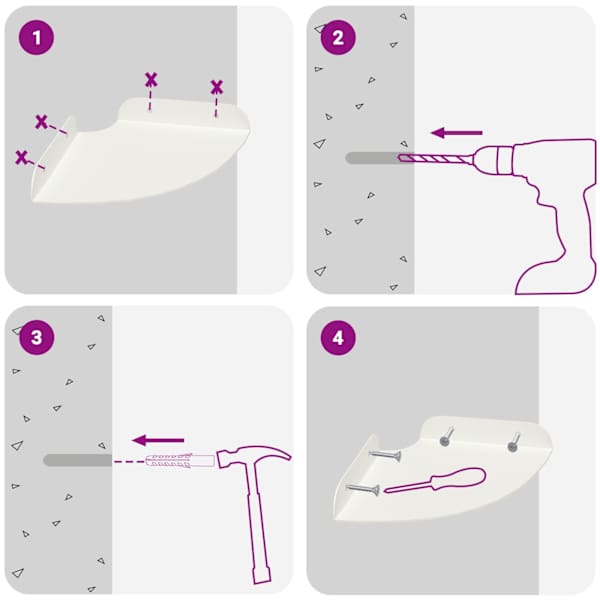 1
2
3
4