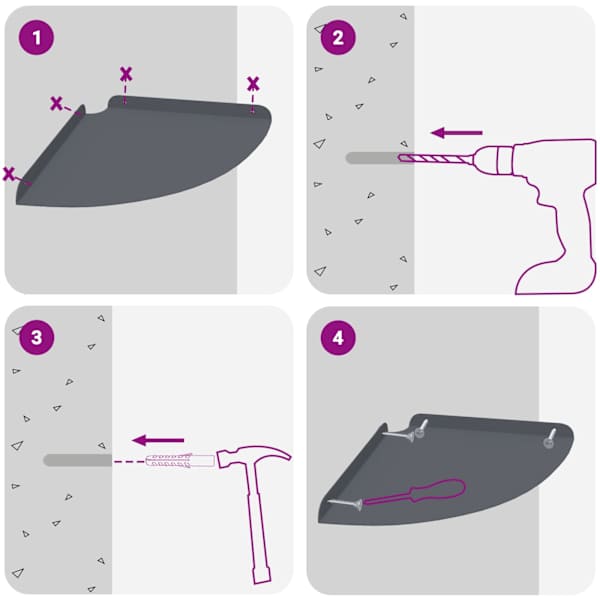 1
X
X
X
X
2
3
4